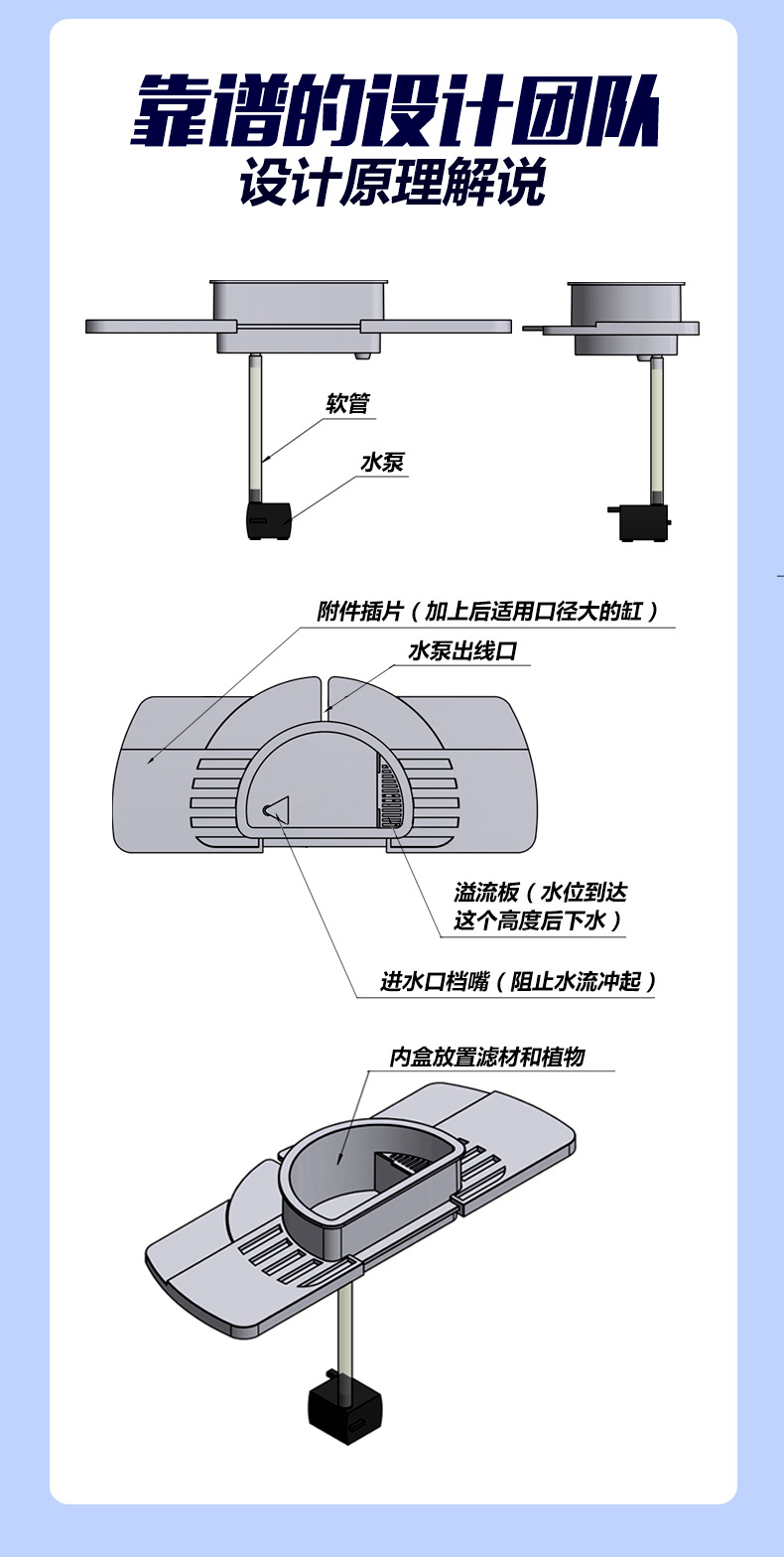 靠谱的设计团队
设计原理解说

软管

水泵

附件插片（加上后适用口径大的缸）

水泵出线口

溢流板（水位到达这个高度后下水）

进水口档嘴（阻止水流冲起）

内盒放置滤材和植物