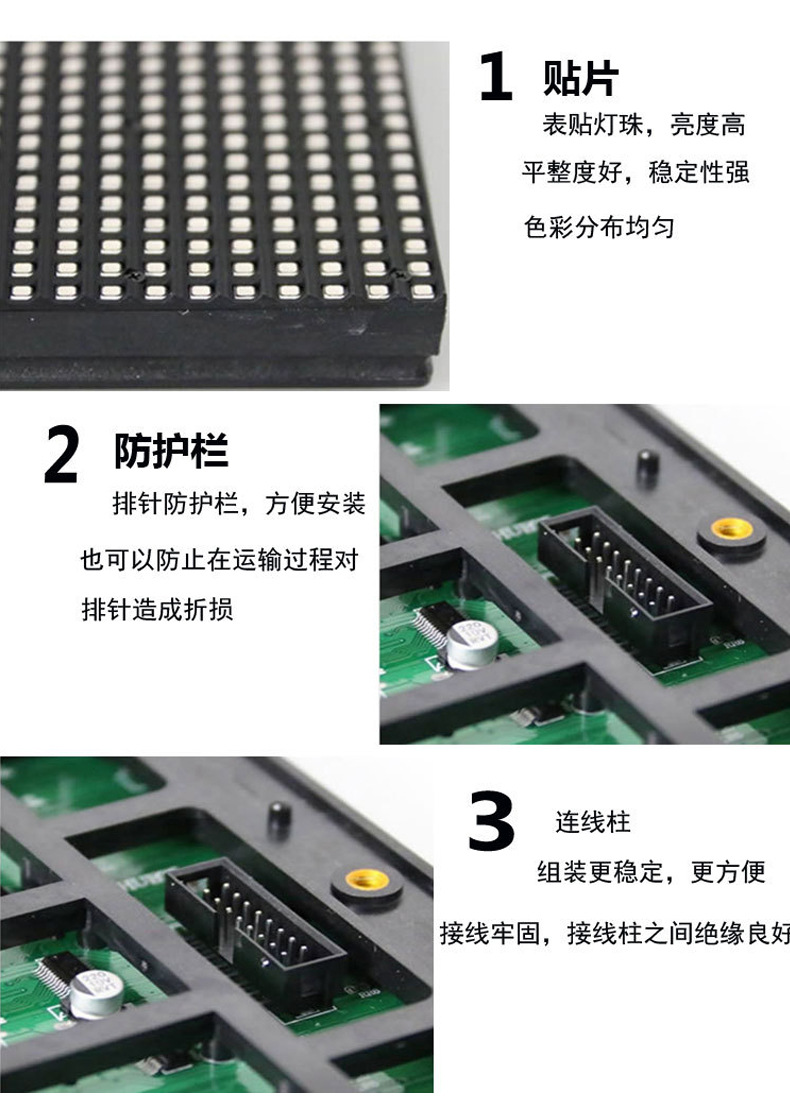 1 贴片

表贴灯珠，亮度高

平整度好，稳定性强

色彩分布均匀

2 防护栏

排针防护栏，方便安装

也可以防止在运输过程对

排针造成折损

3 连线柱

组装更稳定，更方便

接线牢固，接线柱之间绝缘良好