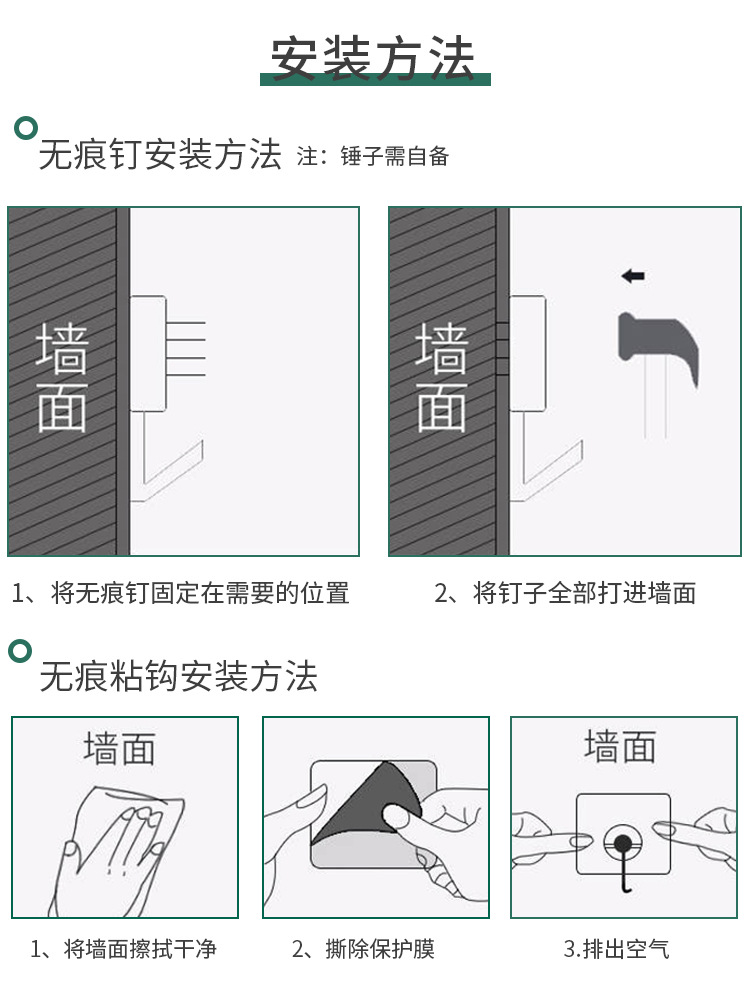 安装方法

无痕钉安装方法 注：锤子需自备

墙面

墙面

1、将无痕钉固定在需要的位置

2、将钉子全部打进墙面

无痕粘钩安装方法

墙面

墙面

1、将墙面擦拭干净

2、撕除保护膜

3.排出空气