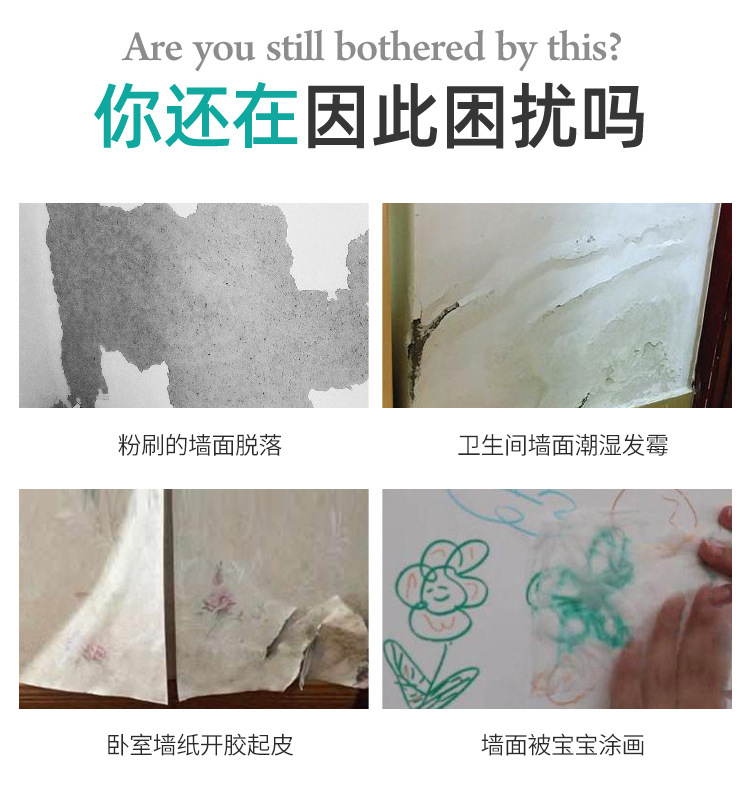 Are you still bothered by this?

你还在因此困扰吗

粉刷的墙面脱落

卫生间墙面潮湿发霉

卧室墙纸开胶起皮

墙面被宝宝涂画