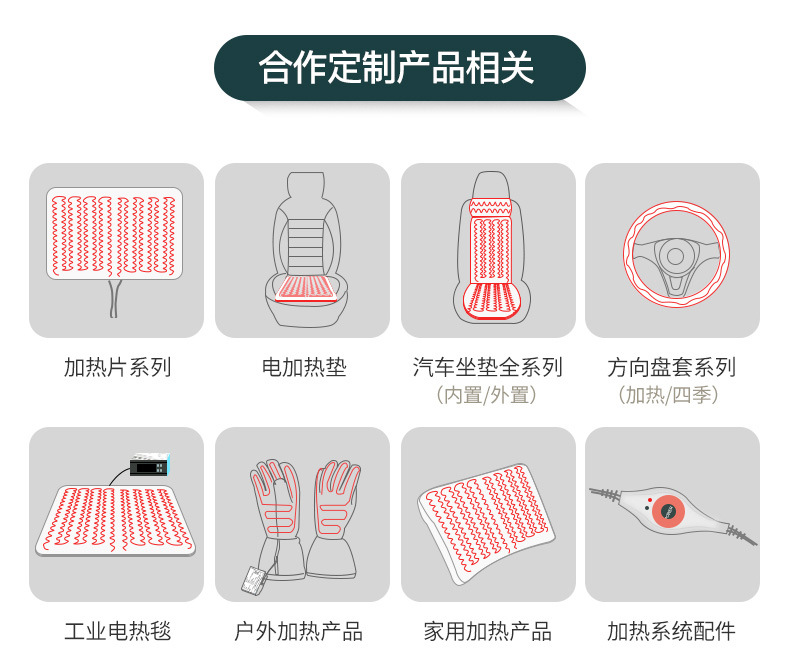 合作定制产品相关

加热片系列

电加热垫

汽车坐垫全系列
（内置/外置）

方向盘套系列
（加热/四季）

工业电热毯

户外加热产品

家用加热产品

加热系统配件