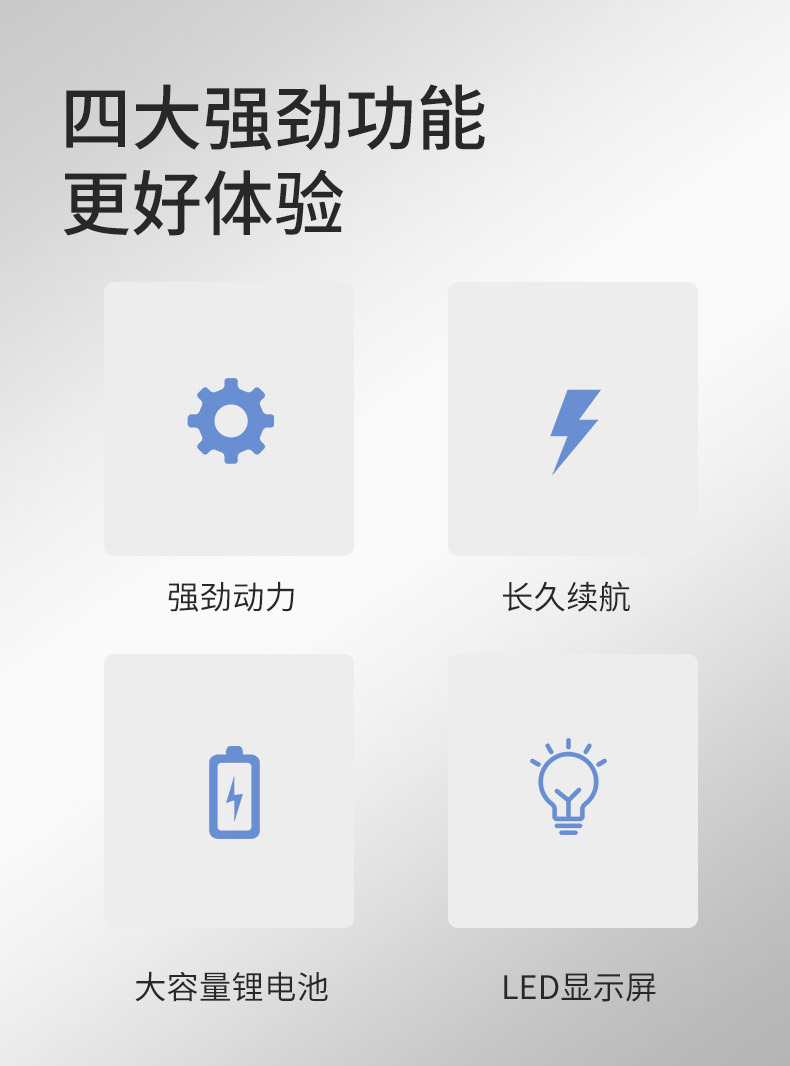 四大强劲功能
更好体验

强劲动力

长久续航

大容量锂电池

LED显示屏