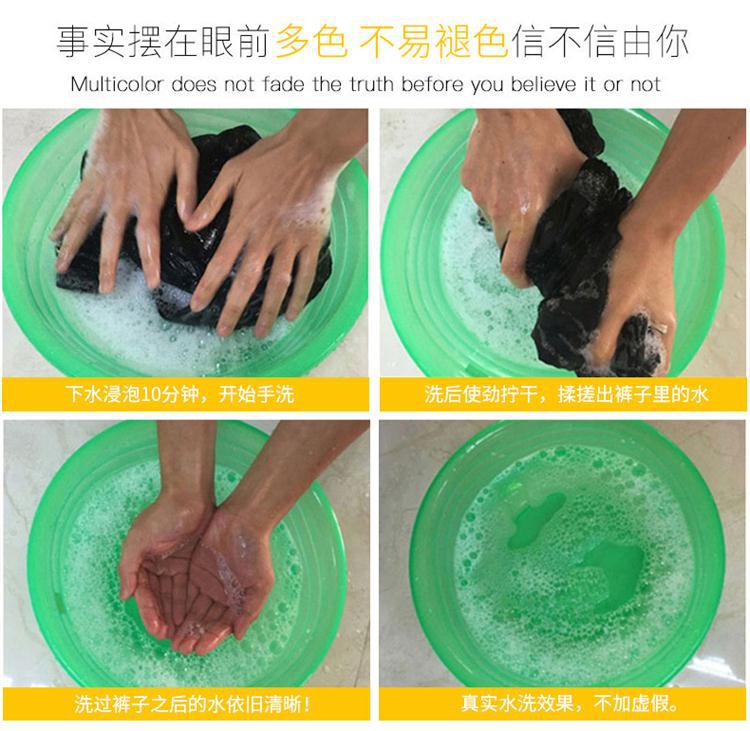 事实摆在眼前多色 不易褪色信不信由你

Multicolor does not fade the truth before you believe it or not

下水浸泡10分钟，开始手洗

洗后使劲拧干，揉搓出裤子里的水

洗过裤子之后的水依旧清晰!

真实水洗效果，不加虚假。