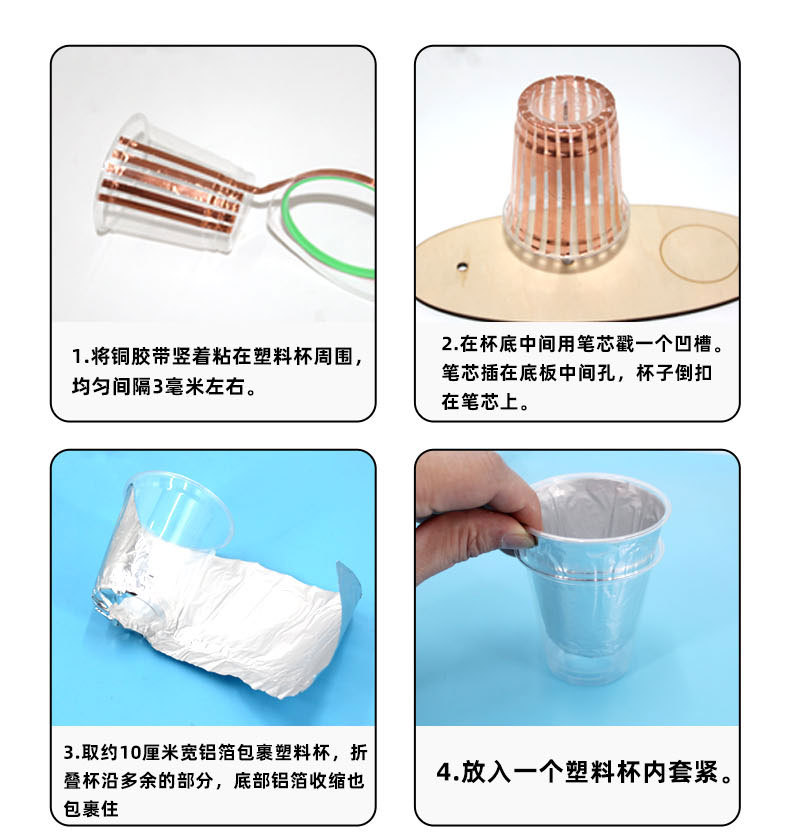 1.将铜胶带竖着粘在塑料杯周围，均匀间隔3毫米左右。

2.在杯底中间用笔芯戳一个凹槽。笔芯插在底板中间孔，杯子倒扣在笔芯上。

3.取约10厘米宽铝箔包裹塑料杯，折叠杯沿多余的部分，底部铝箔收缩也包裹住

4.放入一个塑料杯内套紧。