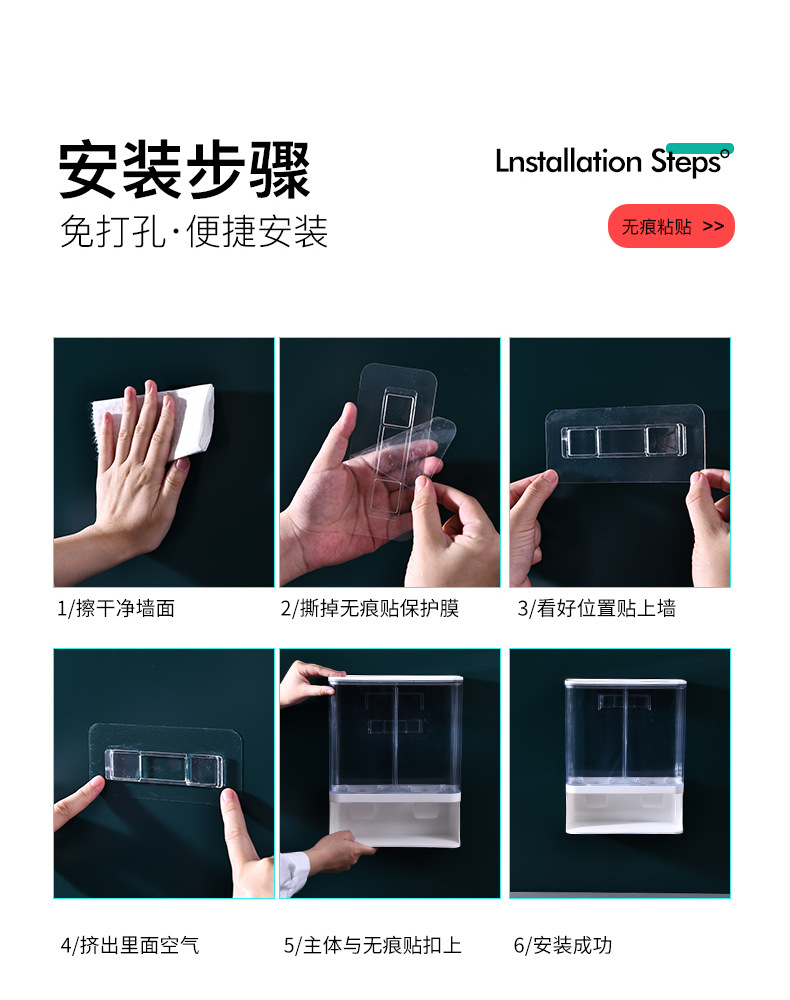 安装步骤

免打孔·便捷安装

Lnstallation Steps

无痕粘贴 >>

1/擦干净墙面

2/撕掉无痕贴保护膜

3/看好位置贴上墙

4/挤出里面空气

5/主体与无痕贴扣上

6/安装成功