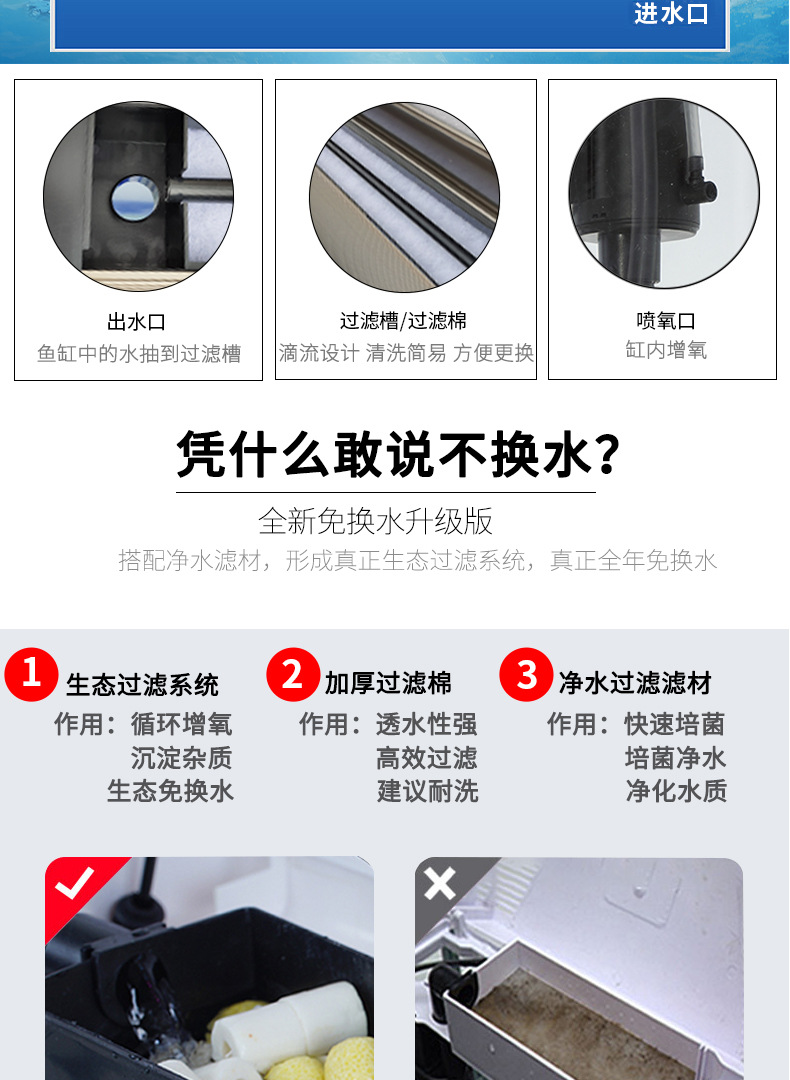 进水口

出水口
鱼缸中的水抽到过滤槽

过滤槽/过滤棉
滴流设计 清洗简易 方便更换

喷氧口
缸内增氧

凭什么敢说不换水?

全新免换水升级版

搭配净水滤材，形成真正生态过滤系统，真正全年免换水

1 生态过滤系统
作用：循环增氧
沉淀杂质
生态免换水

2 加厚过滤棉
作用：透水性强
高效过滤
建议耐洗

3 净水过滤滤材
作用：快速培菌
培菌净水
净化水质