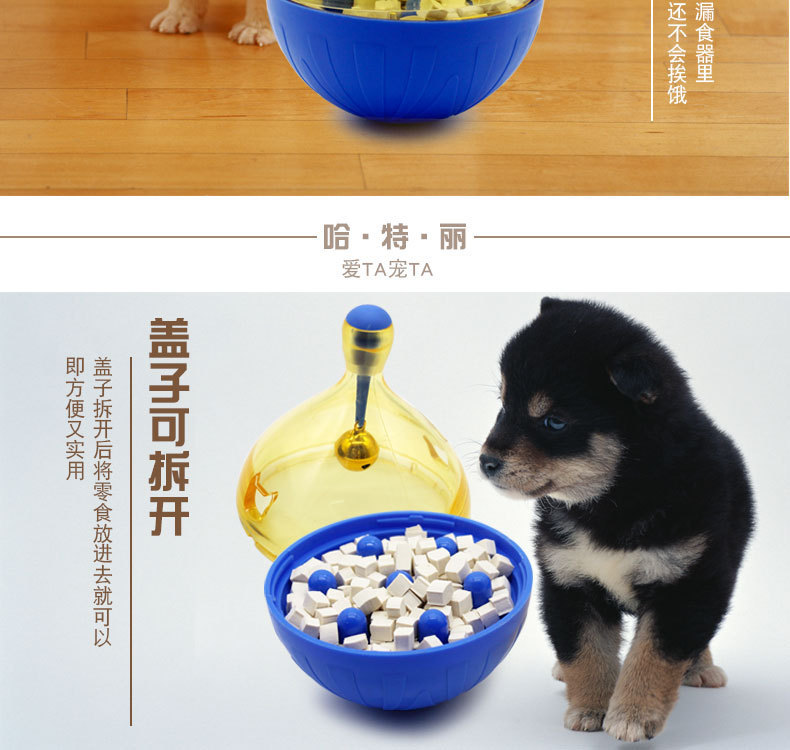 漏食器里
还不会挨饿

哈·特·丽
爱TA宠TA

盖子可拆开

盖子拆开后将零食放进去就可以
即方便又实用