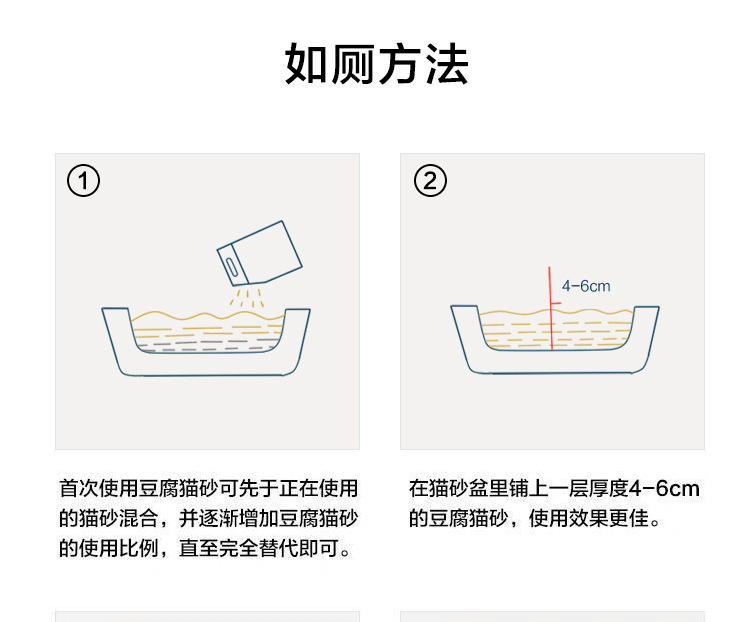 如厕方法

①

首次使用豆腐猫砂可先于正在使用的猫砂混合，并逐渐增加豆腐猫砂的使用比例，直至完全替代即可。

②

4-6cm

在猫砂盆里铺上一层厚度4-6cm的豆腐猫砂，使用效果更佳。