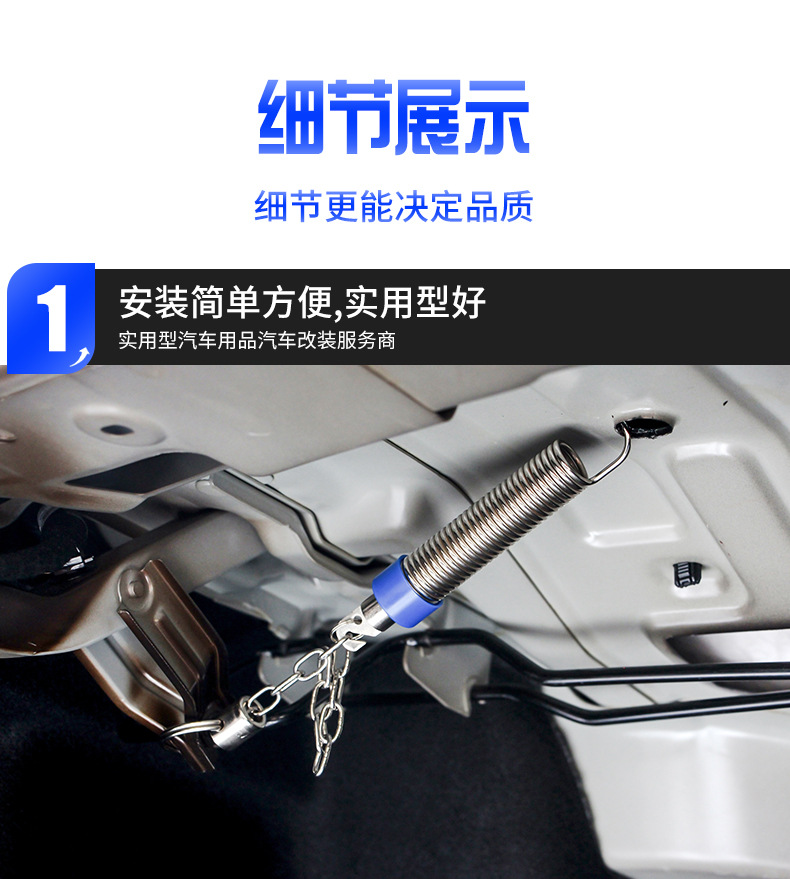 细节展示

细节更能决定品质

1

安装简单方便,实用型好

实用型汽车用品汽车改装服务商