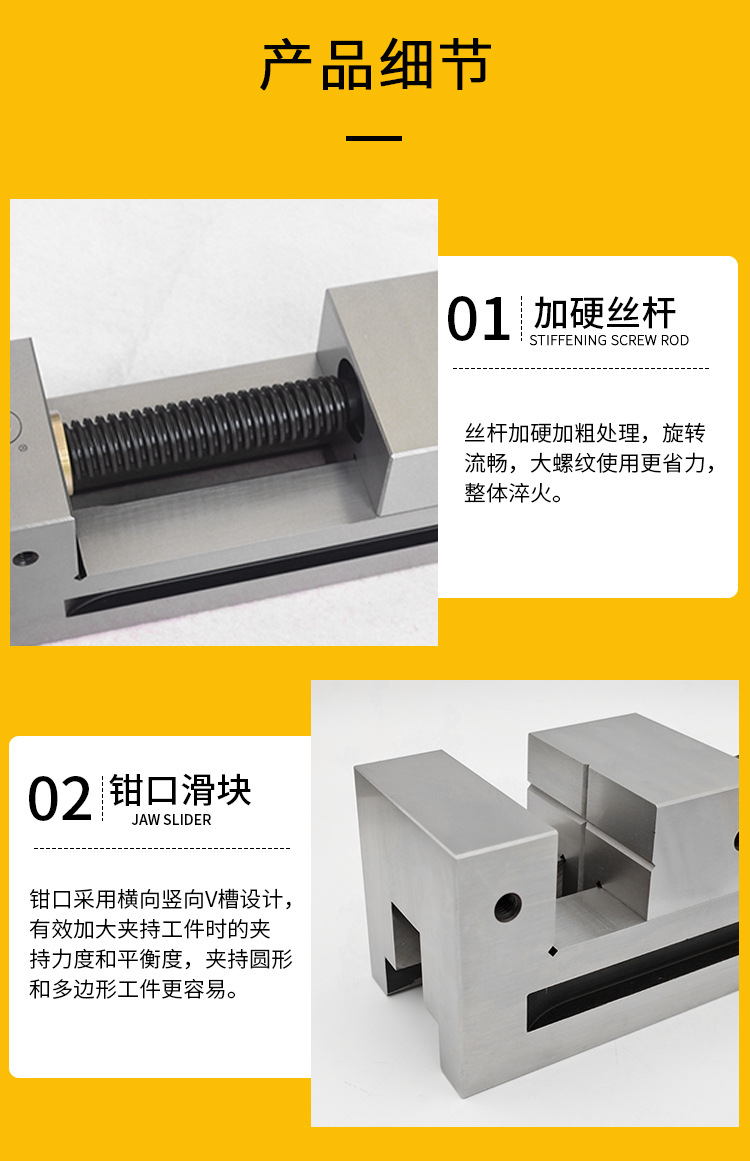 产品细节

01 加硬丝杆
STIFFENING SCREW ROD

丝杆加硬加粗处理，旋转流畅，大螺纹使用更省力，整体淬火。

02 钳口滑块
JAW SLIDER

钳口采用横向竖向V槽设计，有效加大夹持工件时的夹持力度和平衡度，夹持圆形和多边形工件更容易。