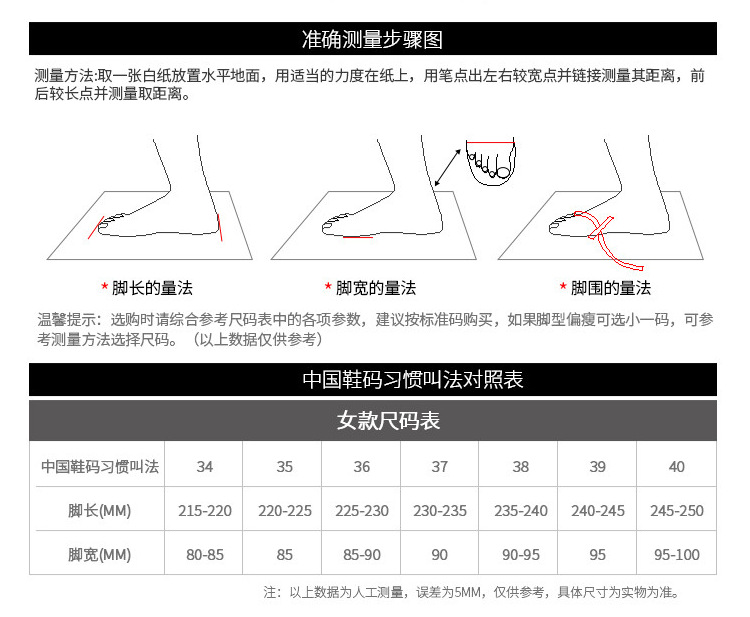 准确测量步骤图

测量方法:取一张白纸放置水平地面，用适当的力度在纸上，用笔点出左右较宽点并链接测量其距离，前后较长点并测量取距离。

* 脚长的量法

* 脚宽的量法

* 脚围的量法

温馨提示：选购时请综合参考尺码表中的各项参数，建议按标准码购买，如果脚型偏瘦可选小一码，可参考测量方法选择尺码。（以上数据仅供参考）

中国鞋码习惯叫法对照表

女款尺码表

| 中国鞋码习惯叫法 | 34 | 35 | 36 | 37 | 38 | 39 | 40 |
|---|---|---|---|---|---|---|---|
| 脚长(MM) | 215-220 | 220-225 | 225-230 | 230-235 | 235-240 | 240-245 | 245-250 |
| 脚宽(MM) | 80-85 | 85 | 85-90 | 90 | 90-95 | 95 | 95-100 |

注：以上数据为人工测量，误差为5MM，仅供参考，具体尺寸为实物为准。