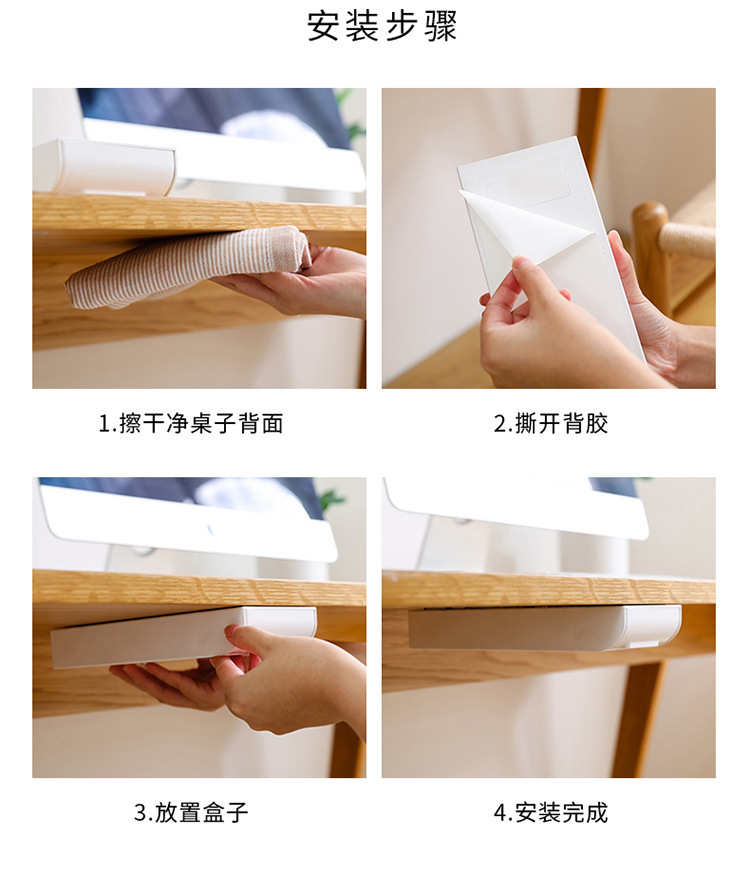 安装步骤

1.擦干净桌子背面

2.撕开背胶

3.放置盒子

4.安装完成