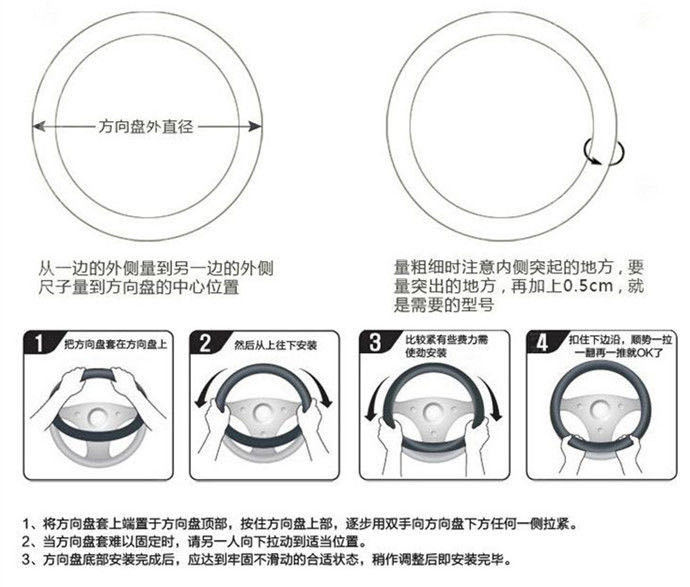 方向盘外直径

从一边的外侧量到另一边的外侧
尺子量到方向盘的中心位置

量粗细时注意内侧突起的地方，要量突出的地方，再加上0.5cm，就是需要的型号

1 把方向盘套在方向盘上

2 然后从上往下安装

3 比较紧有些费力需使劲安装

4 扣住下边沿，顺势一拉一翻再一推就OK了

1、将方向盘套上端置于方向盘顶部，按住方向盘上部，逐步用双手向方向盘下方任何一侧拉紧。
2、当方向盘套难以固定时，请另一人向下拉动到适当位置。
3、方向盘底部安装完成后，应达到牢固不滑动的合适状态，稍作调整后即安装完毕。