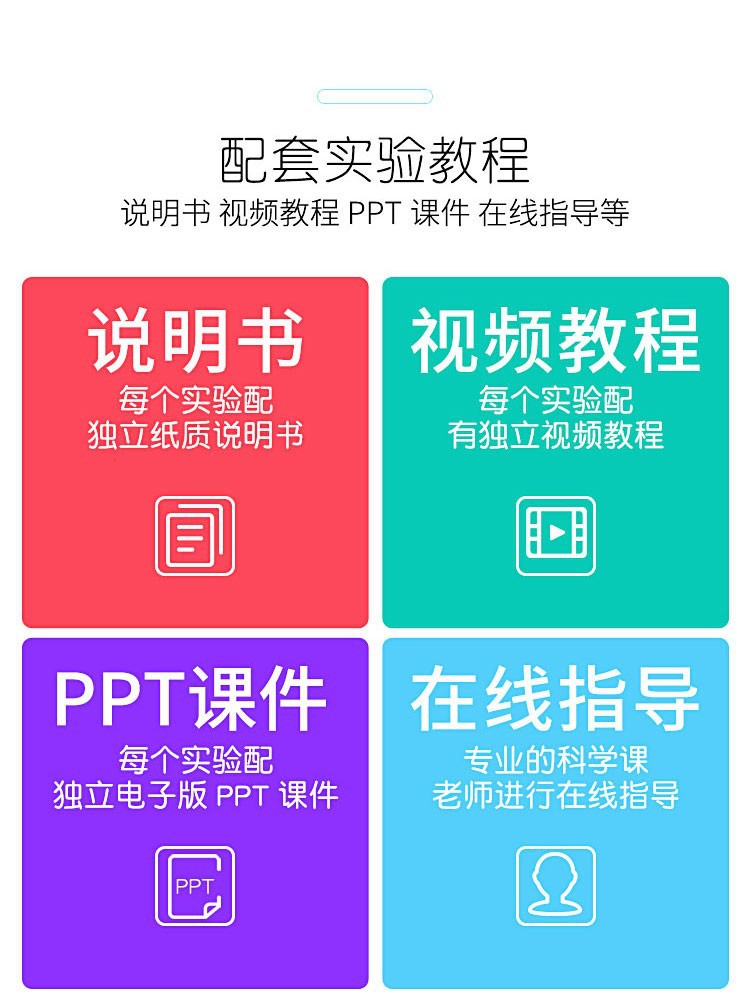 配套实验教程

说明书 视频教程 PPT 课件 在线指导等

说明书

每个实验配
独立纸质说明书

视频教程

每个实验配
有独立视频教程

PPT课件

每个实验配
独立电子版 PPT 课件

PPT

在线指导

专业的科学课
老师进行在线指导