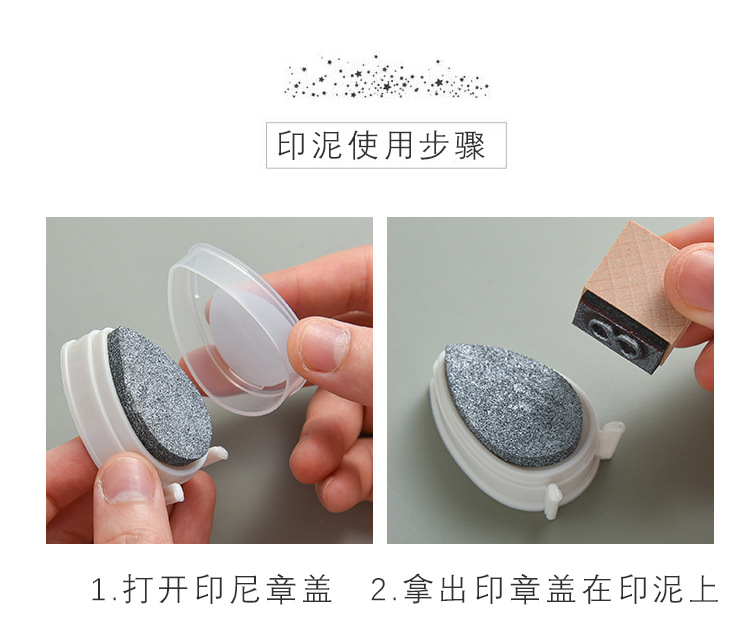 印泥使用步骤

1.打开印尼章盖

2.拿出印章盖在印泥上