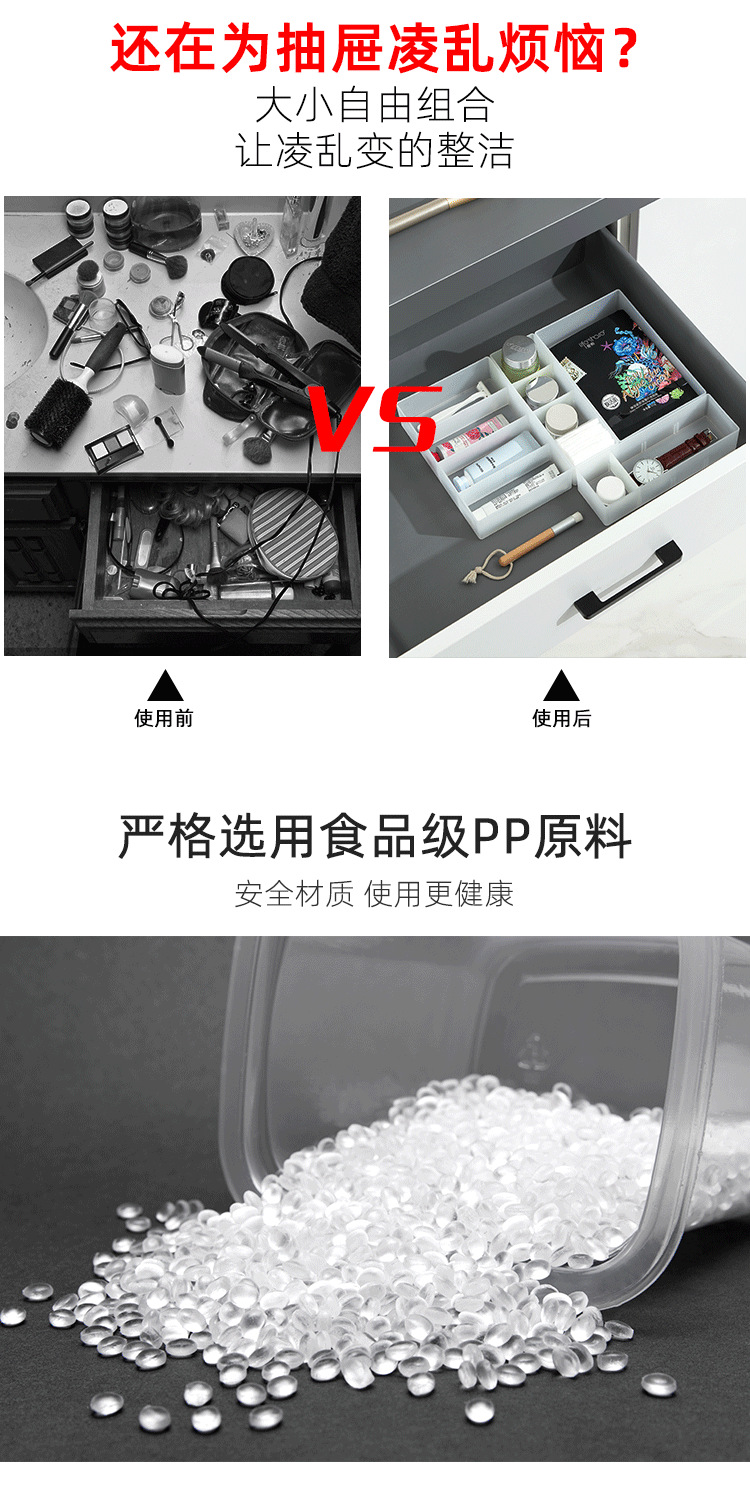 还在为抽屉凌乱烦恼？
大小自由组合
让凌乱变的整洁

VS

使用前

使用后

严格选用食品级PP原料
安全材质 使用更健康