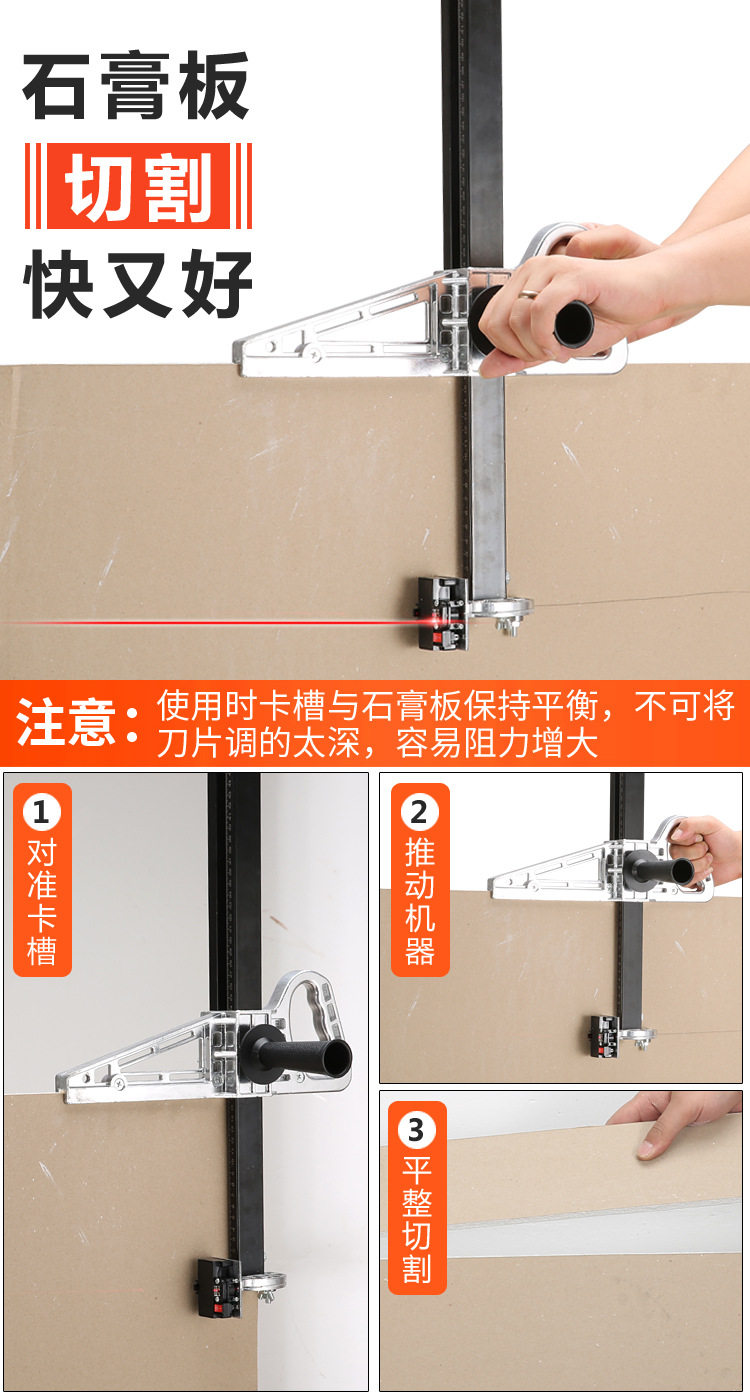 石膏板

切割

快又好

注意：使用时卡槽与石膏板保持平衡，不可将刀片调的太深，容易阻力增大

1
对准卡槽

2
推动机器

3
平整切割