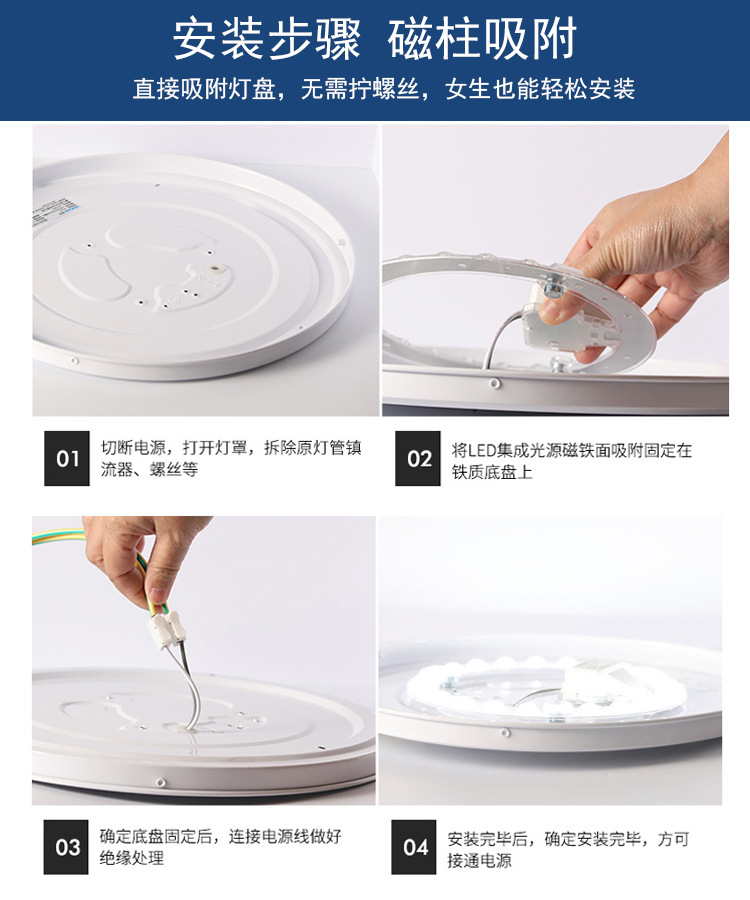 安装步骤 磁柱吸附

直接吸附灯盘，无需拧螺丝，女生也能轻松安装

01 切断电源，打开灯罩，拆除原灯管镇流器、螺丝等

02 将LED集成光源磁铁面吸附固定在铁质底盘上

03 确定底盘固定后，连接电源线做好绝缘处理

04 安装完毕后，确定安装完毕，方可接通电源