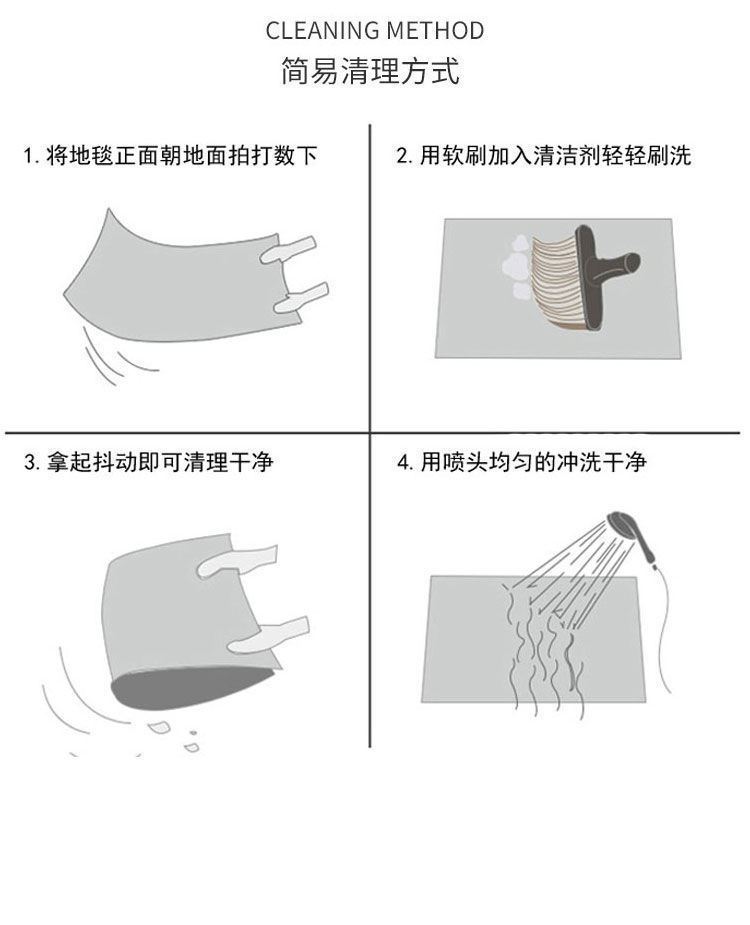 CLEANING METHOD
简易清理方式

1. 将地毯正面朝地面拍打数下

2. 用软刷加入清洁剂轻轻刷洗

3. 拿起抖动即可清理干净

4. 用喷头均匀的冲洗干净