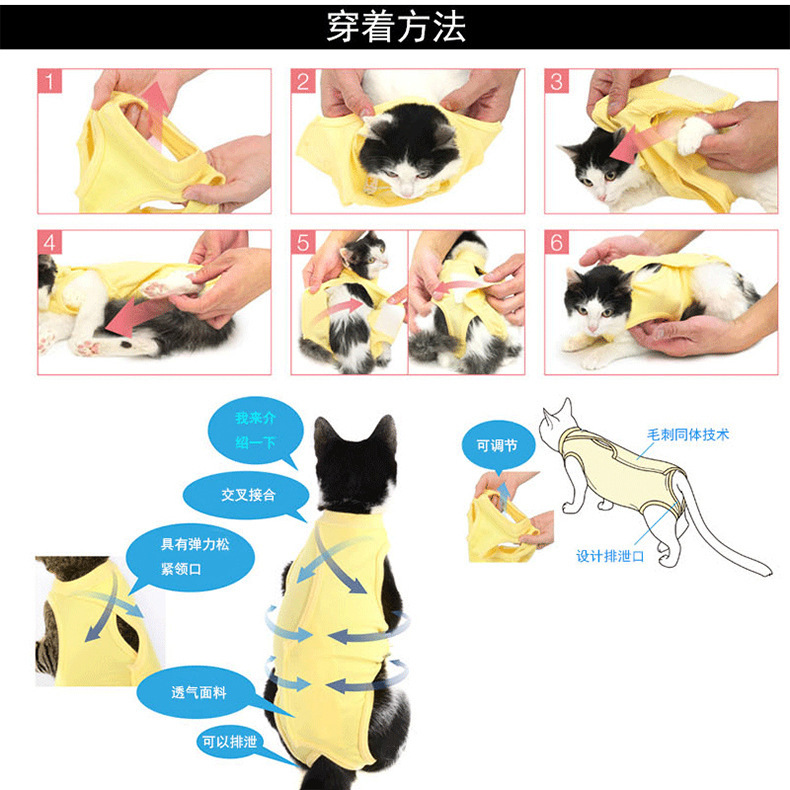 穿着方法

1

2

3

4

5

6

我来介绍一下

交叉接合

具有弹力松紧领口

透气面料

可以排泄

可调节

毛刺同体技术

设计排泄口