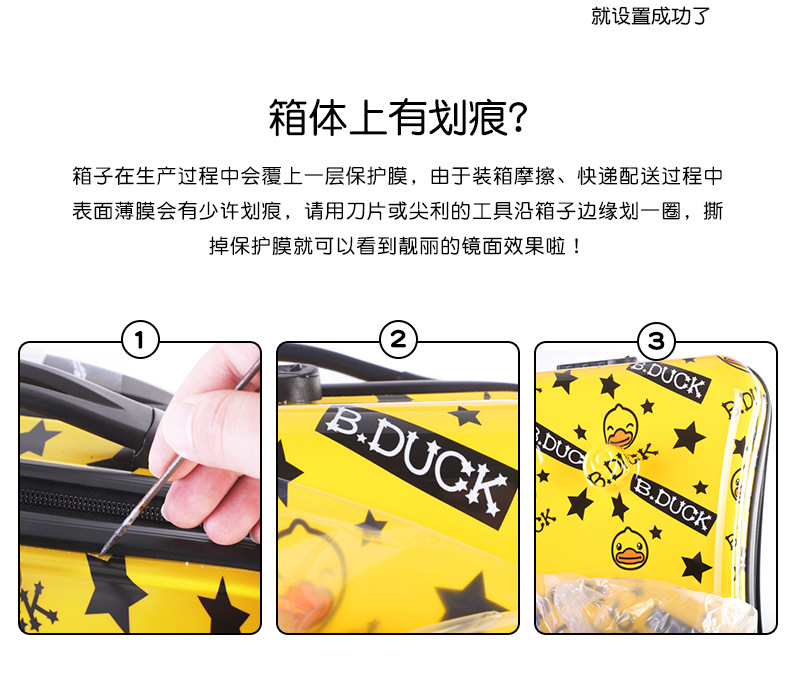 就设置成功了

箱体上有划痕?

箱子在生产过程中会覆上一层保护膜，由于装箱摩擦、快递配送过程中表面薄膜会有少许划痕，请用刀片或尖利的工具沿箱子边缘划一圈，撕掉保护膜就可以看到靓丽的镜面效果啦！

1

2

B.DUCK

3

B.DUCK

B.DUCK

B.DUCK

B.DUCK