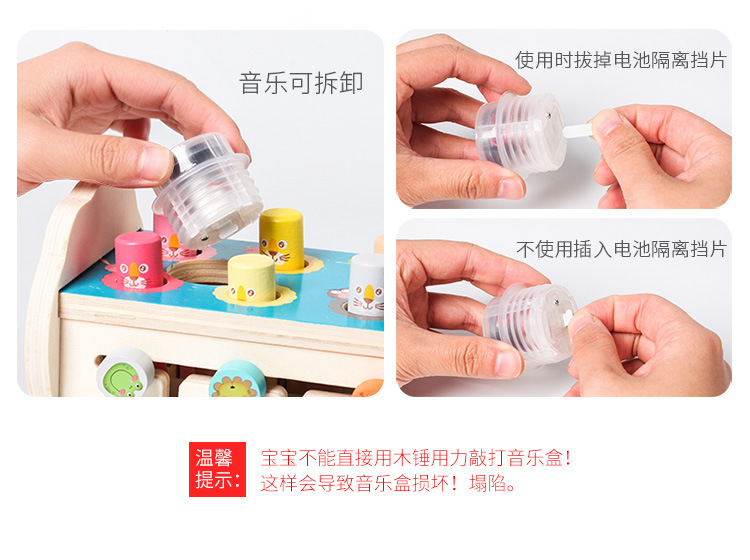 音乐可拆卸

使用时拔掉电池隔离挡片

不使用插入电池隔离挡片

温馨提示：

宝宝不能直接用木锤用力敲打音乐盒！
这样会导致音乐盒损坏！塌陷。