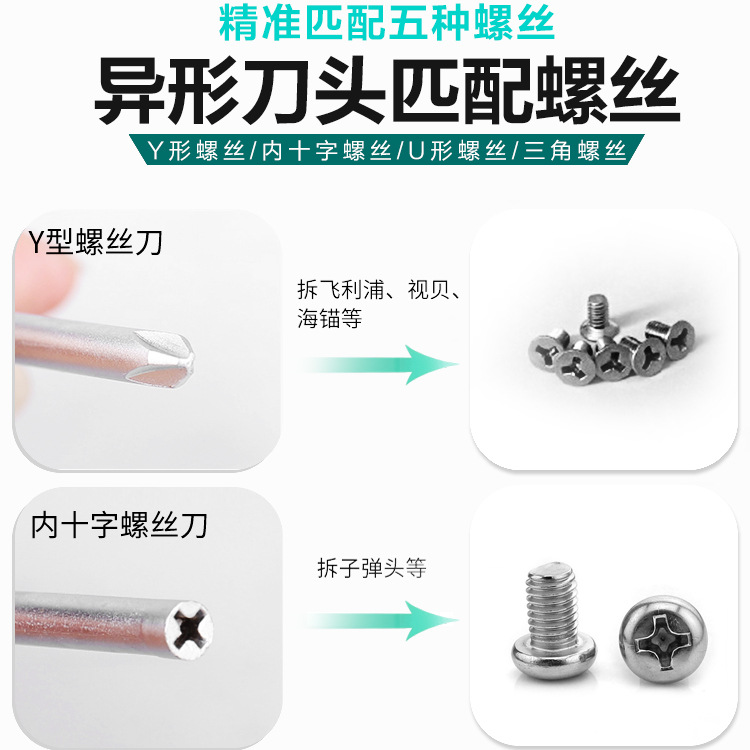 精准匹配五种螺丝

异形刀头匹配螺丝

Y形螺丝/内十字螺丝/U形螺丝/三角螺丝

Y型螺丝刀

拆飞利浦、视贝、海锚等

内十字螺丝刀

拆子弹头等