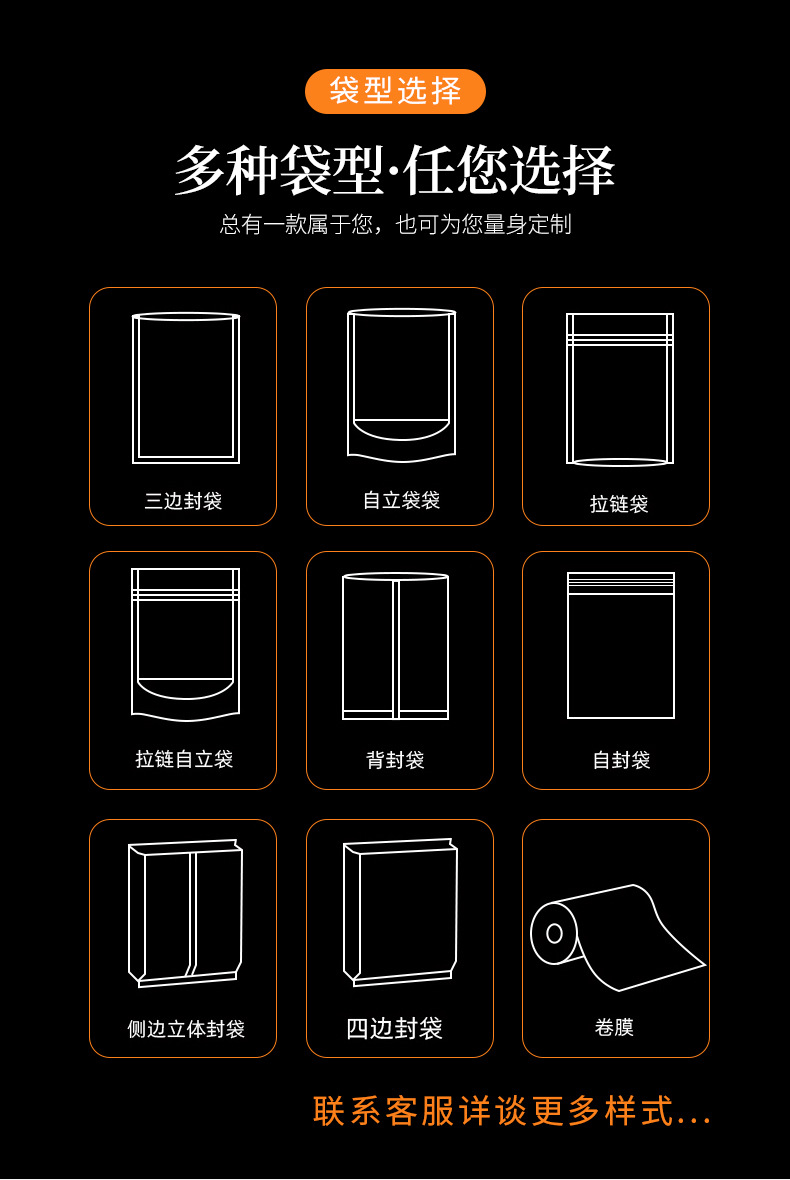 袋型选择

多种袋型·任您选择

总有一款属于您，也可为您量身定制

三边封袋

自立袋袋

拉链袋

拉链自立袋

背封袋

自封袋

侧边立体封袋

四边封袋

卷膜

联系客服详谈更多样式...