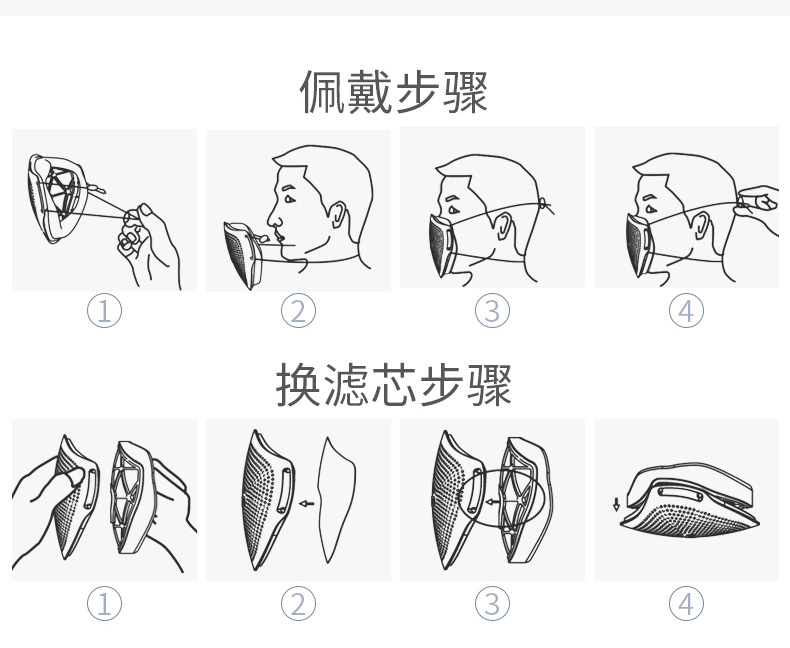 佩戴步骤

①
②
③
④

换滤芯步骤

①
②
③
④