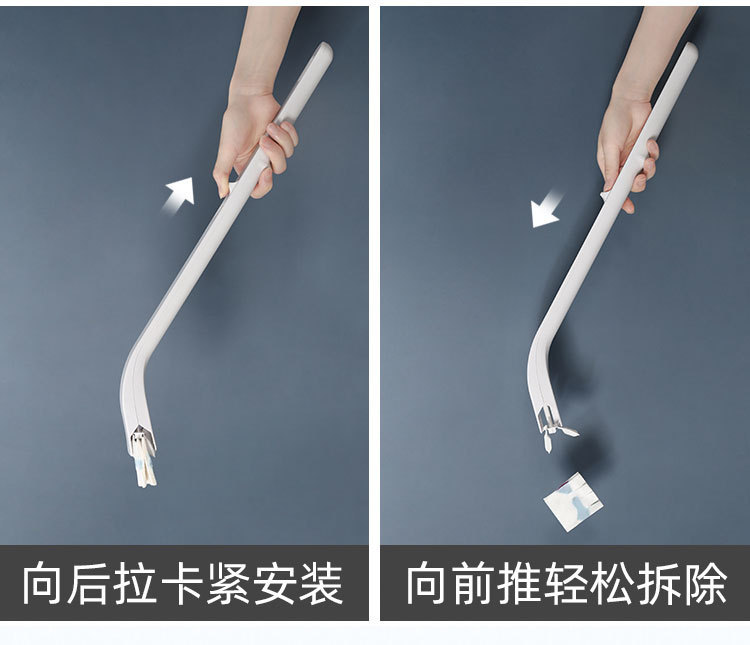 向后拉卡紧安装

向前推轻松拆除