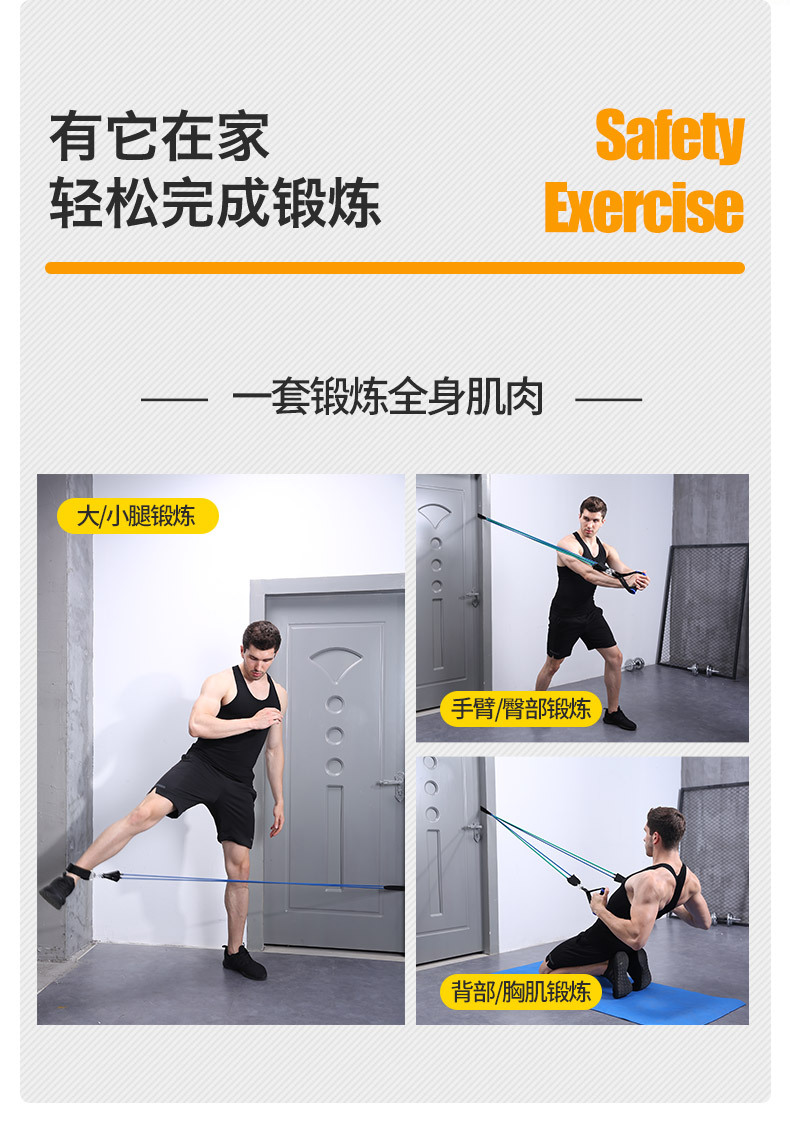 有它在家
轻松完成锻炼

Safety
Exercise

—— 一套锻炼全身肌肉 ——

大/小腿锻炼

手臂/臀部锻炼

背部/胸肌锻炼