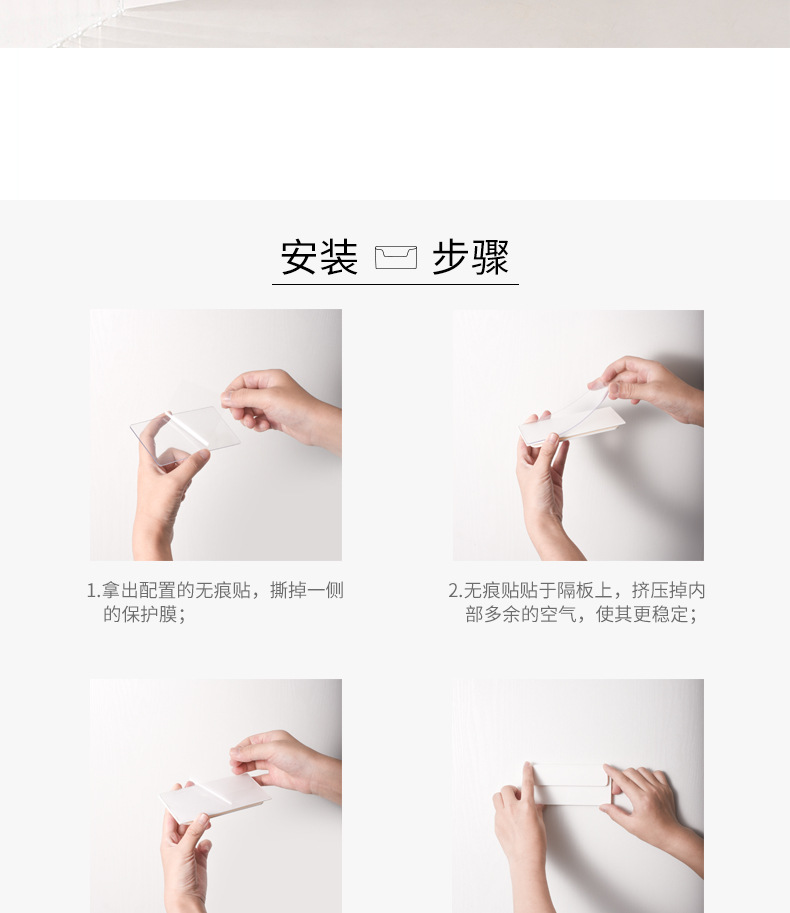 安装 步骤

1.拿出配置的无痕贴，撕掉一侧的保护膜；

2.无痕贴贴于隔板上，挤压掉内部多余的空气，使其更稳定；