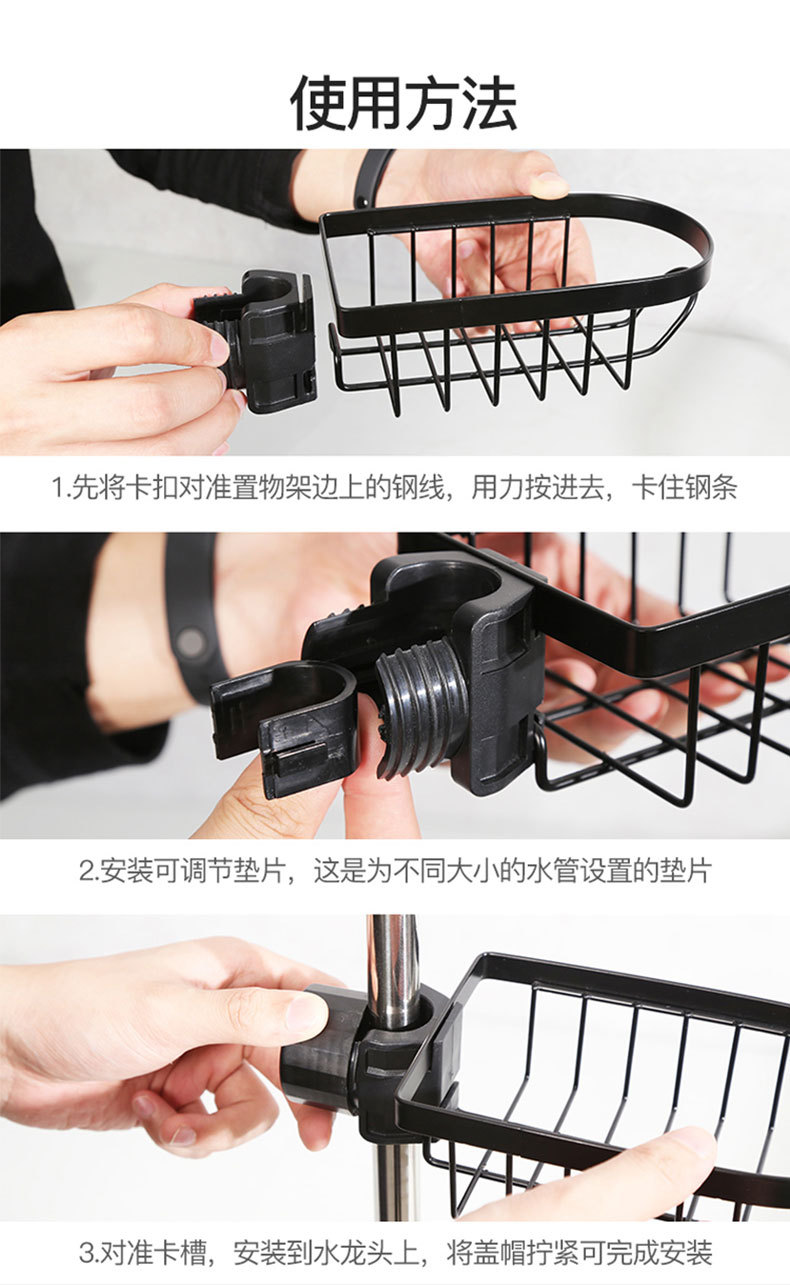 使用方法

1.先将卡扣对准置物架边上的钢线，用力按进去，卡住钢条

2.安装可调节垫片，这是为不同大小的水管设置的垫片

3.对准卡槽，安装到水龙头上，将盖帽拧紧可完成安装