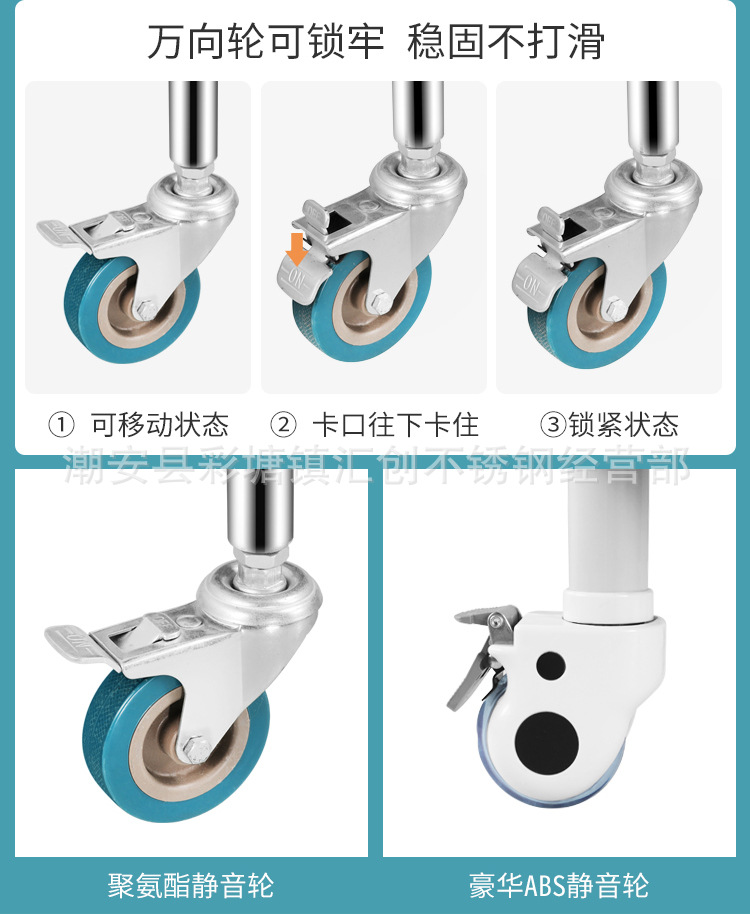 万向轮可锁牢 稳固不打滑

ON

ON

① 可移动状态 ② 卡口往下卡住 ③锁紧状态

潮安县彩塘镇汇创不锈钢经营部

聚氨酯静音轮

豪华ABS静音轮