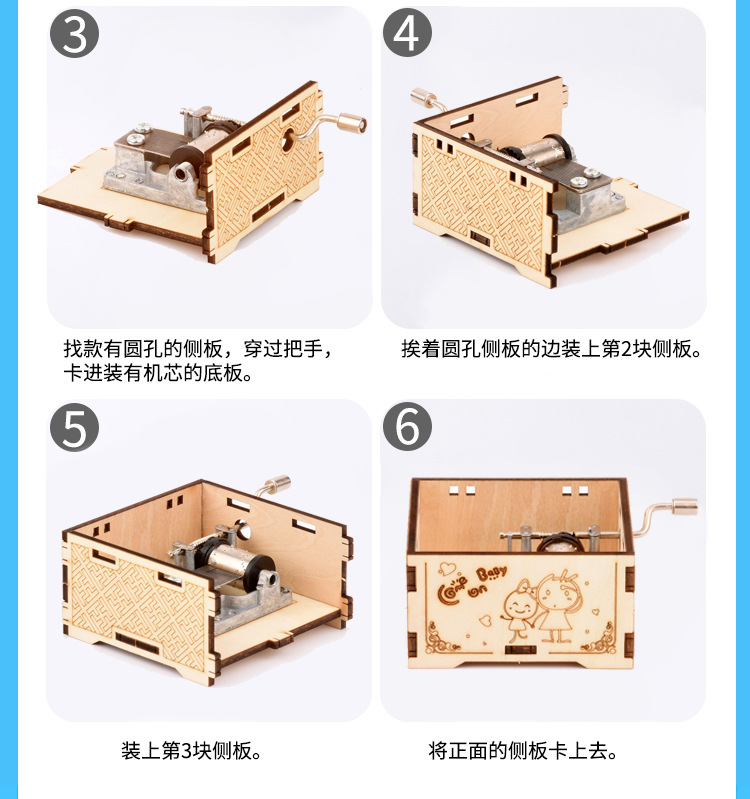 3

找款有圆孔的侧板，穿过把手，卡进装有机芯的底板。

4

挨着圆孔侧板的边装上第2块侧板。

5

装上第3块侧板。

6

Come on Baby

将正面的侧板卡上去。