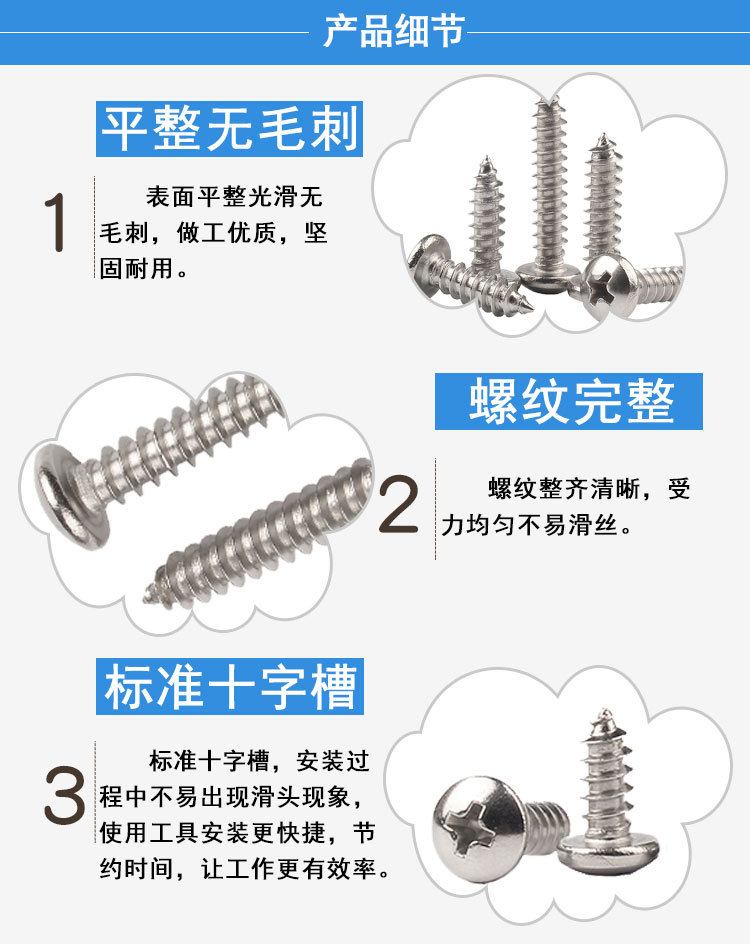 产品细节

平整无毛刺

1

表面平整光滑无毛刺，做工优质，坚固耐用。

螺纹完整

2

螺纹整齐清晰，受力均匀不易滑丝。

标准十字槽

3

标准十字槽，安装过程中不易出现滑头现象，使用工具安装更快捷，节约时间，让工作更有效率。