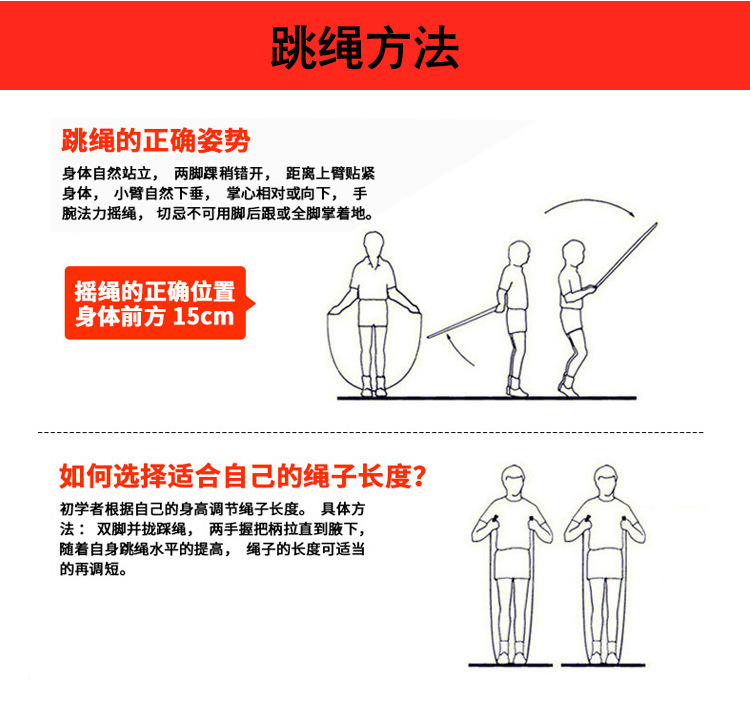 跳绳方法

跳绳的正确姿势

身体自然站立， 两脚踝稍错开， 距离上臂贴紧身体， 小臂自然下垂， 掌心相对或向下， 手腕法力摇绳， 切忌不可用脚后跟或全脚掌着地。

摇绳的正确位置
身体前方 15cm

如何选择适合自己的绳子长度？

初学者根据自己的身高调节绳子长度。 具体方法： 双脚并拢踩绳， 两手握把柄拉直到腋下， 随着自身跳绳水平的提高， 绳子的长度可适当的再调短。