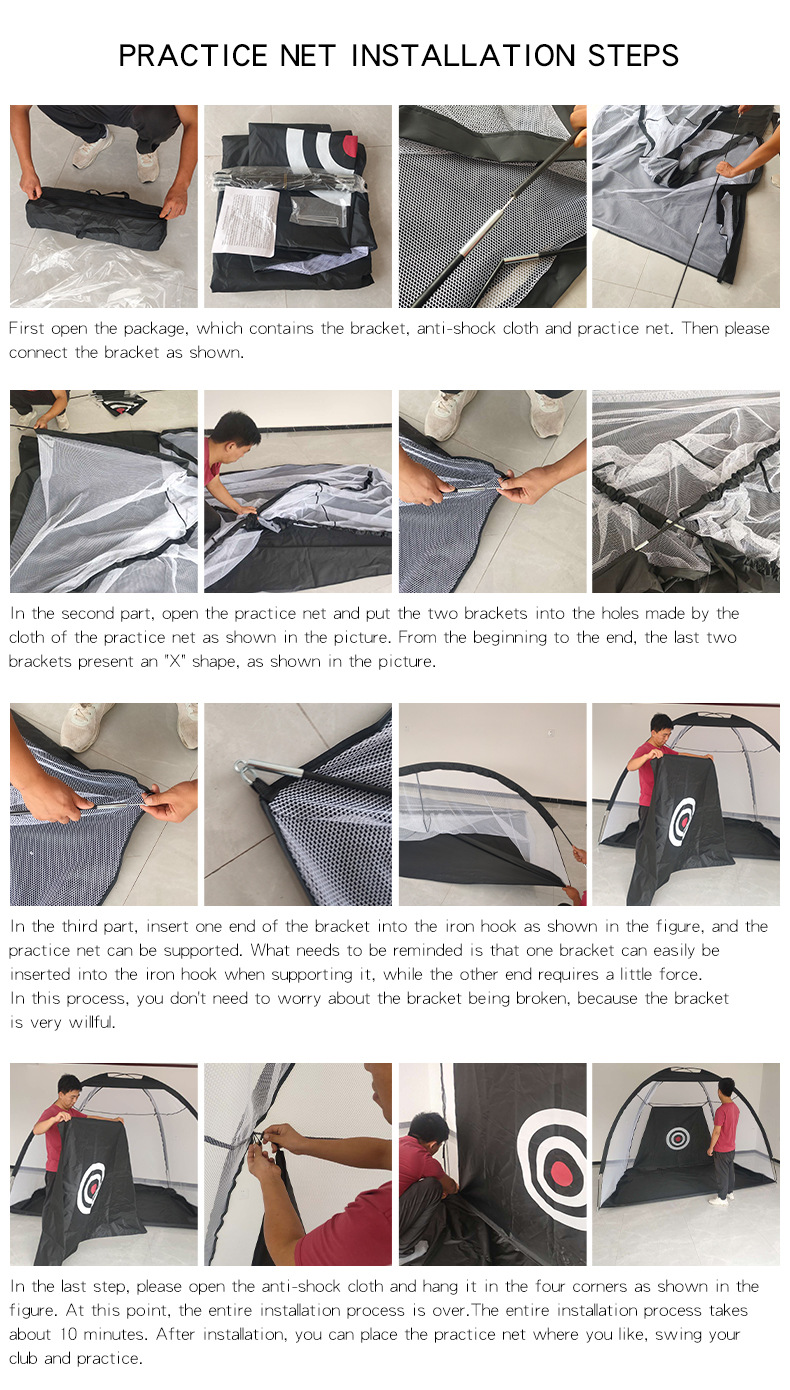 PRACTICE NET INSTALLATION STEPS

First open the package, which contains the bracket, anti-shock cloth and practice net. Then please connect the bracket as shown.

In the second part, open the practice net and put the two brackets into the holes made by the cloth of the practice net as shown in the picture. From the beginning to the end, the last two brackets present an "X" shape, as shown in the picture.

In the third part, insert one end of the bracket into the iron hook as shown in the figure, and the practice net can be supported. What needs to be reminded is that one bracket can easily be inserted into the iron hook when supporting it, while the other end requires a little force.
In this process, you don't need to worry about the bracket being broken, because the bracket is very willful.

In the last step, please open the anti-shock cloth and hang it in the four corners as shown in the figure. At this point, the entire installation process is over.The entire installation process takes about 10 minutes. After installation, you can place the practice net where you like, swing your club and practice.