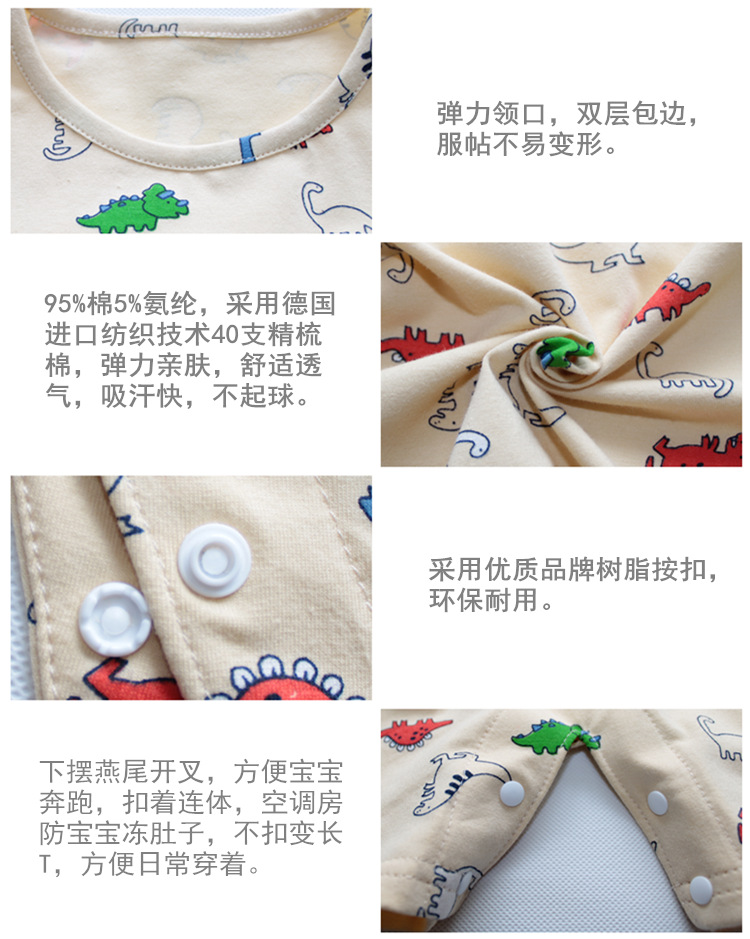 弹力领口，双层包边，服帖不易变形。

95%棉5%氨纶，采用德国进口纺织技术40支精梳棉，弹力亲肤，舒适透气，吸汗快，不起球。

采用优质品牌树脂按扣，环保耐用。

下摆燕尾开叉，方便宝宝奔跑，扣着连体，空调房防宝宝冻肚子，不扣变长T，方便日常穿着。