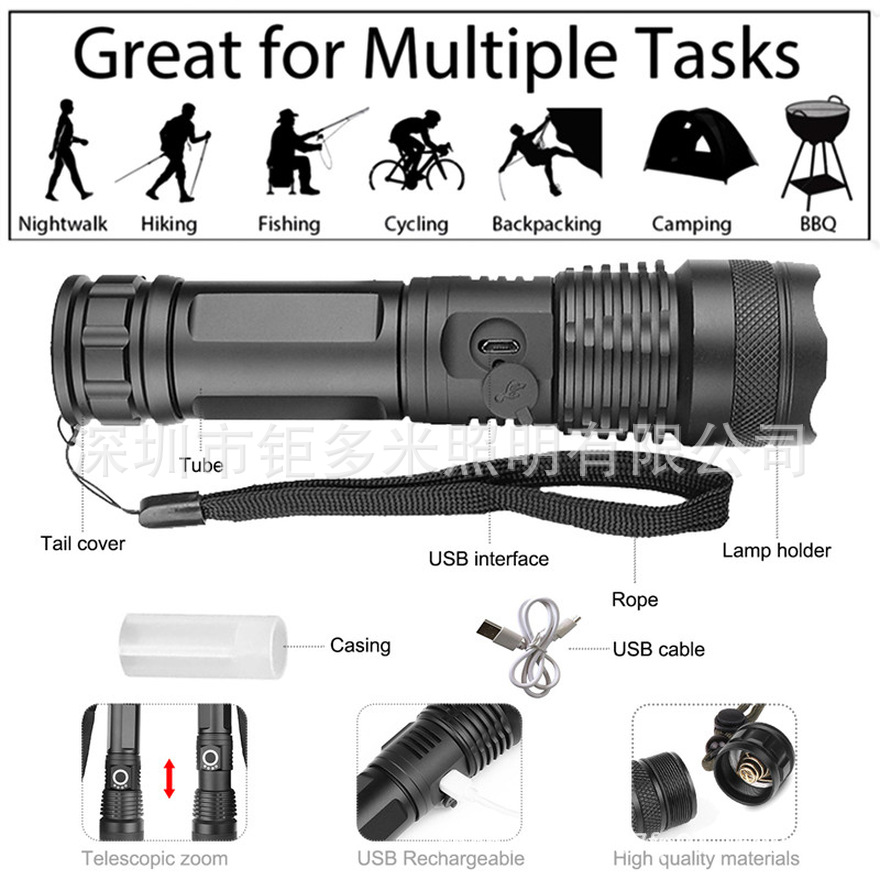 Great for Multiple Tasks

Nightwalk Hiking Fishing Cycling Backpacking Camping BBQ

深圳市钜多米照明有限公司

Tube

Tail cover

USB interface

Lamp holder

Rope

Casing

USB cable

Telescopic zoom

USB Rechargeable

High quality materials