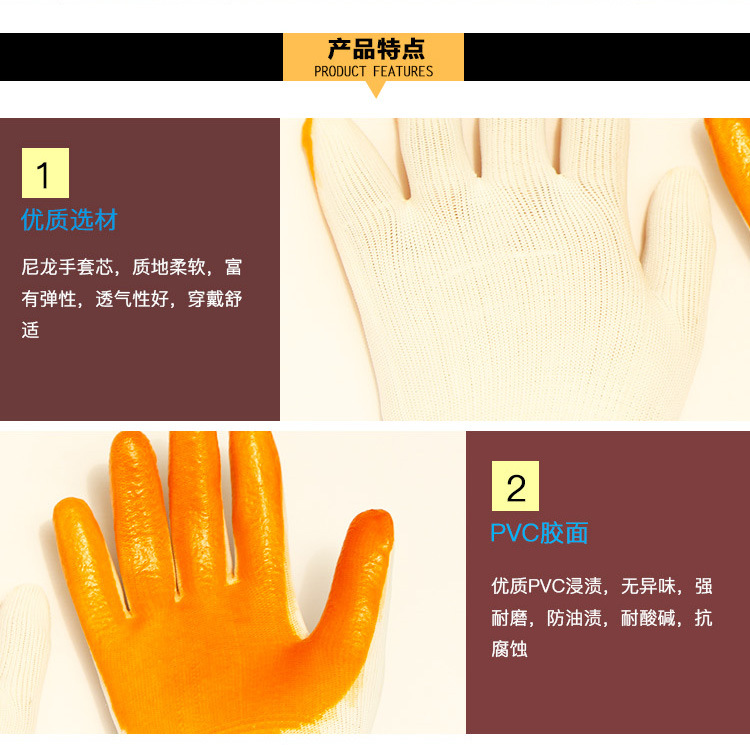 产品特点
PRODUCT FEATURES

1
优质选材

尼龙手套芯，质地柔软，富有弹性，透气性好，穿戴舒适

2
PVC胶面

优质PVC浸渍，无异味，强耐磨，防油渍，耐酸碱，抗腐蚀