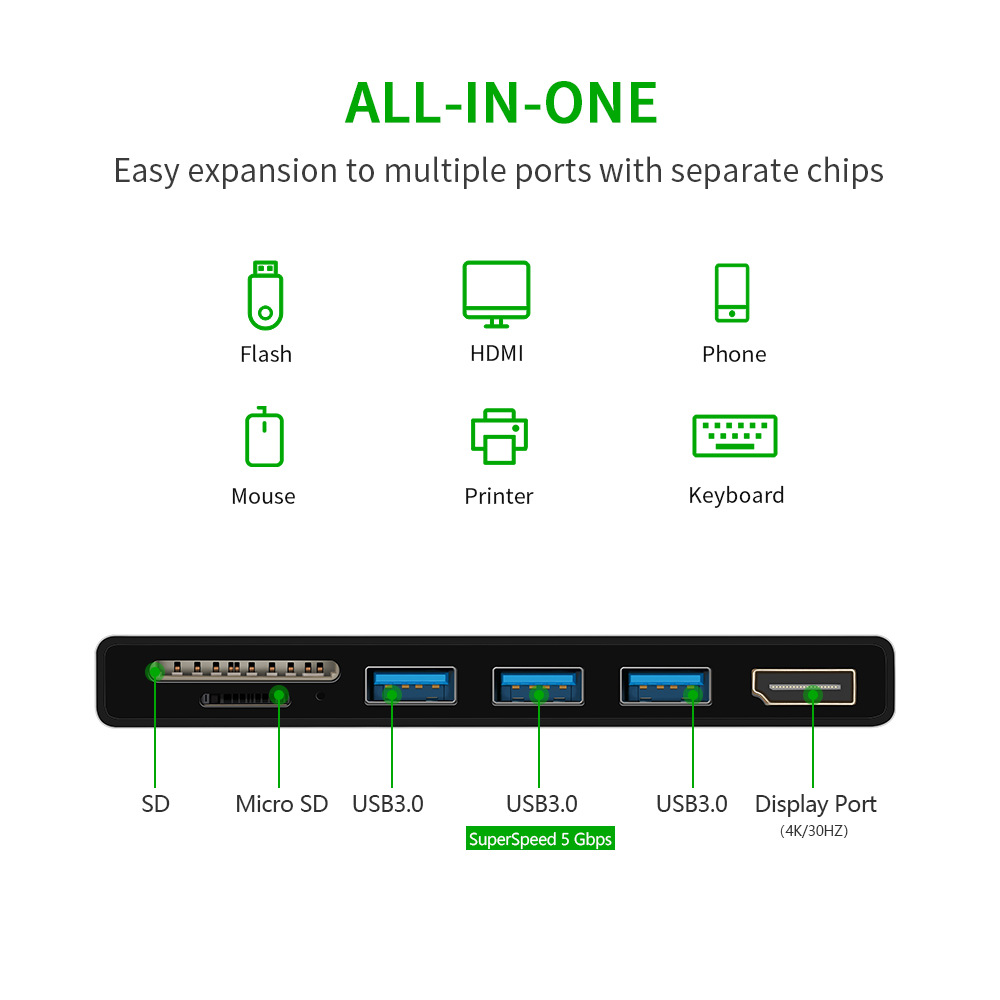 ALL-IN-ONE

Easy expansion to multiple ports with separate chips

Flash

HDMI

Phone

Mouse

Printer

Keyboard

SD

Micro SD

USB3.0

USB3.0

SuperSpeed 5 Gbps

USB3.0

Display Port

(4K/30HZ)