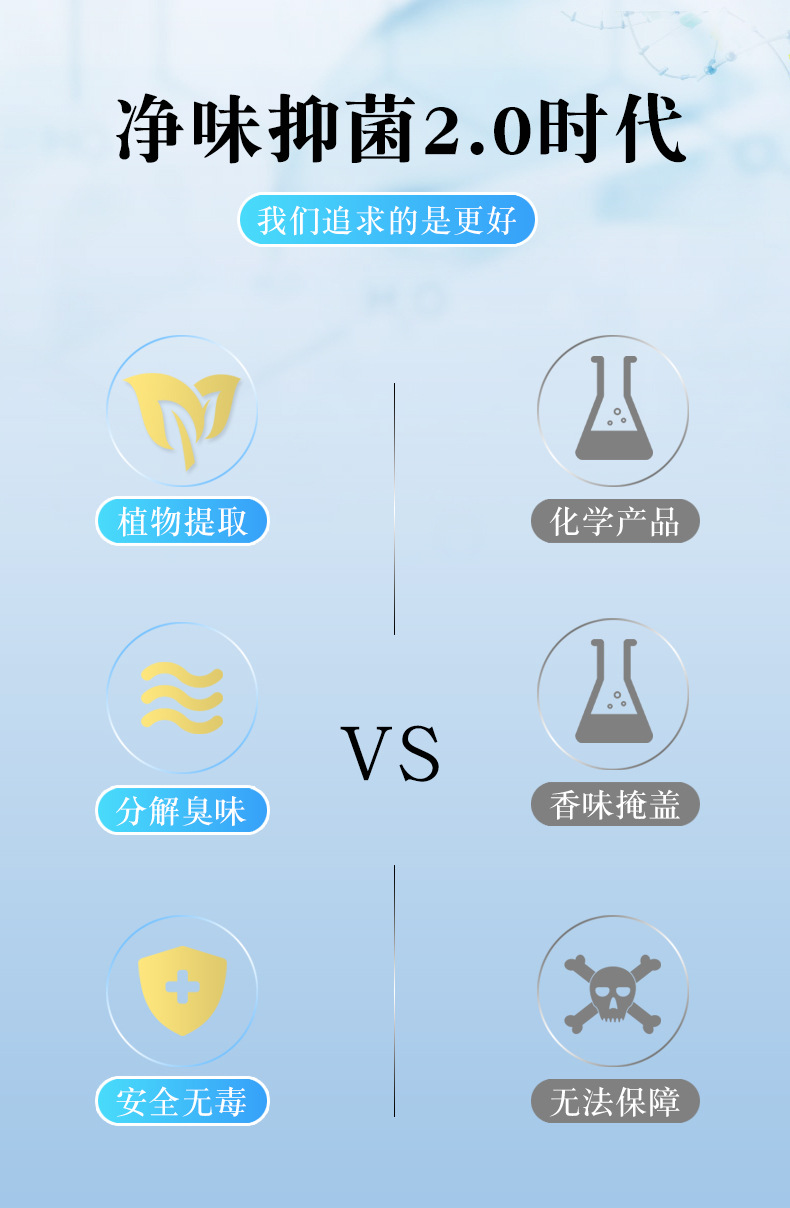 净味抑菌2.0时代

我们追求的是更好

植物提取

分解臭味

安全无毒

VS

化学产品

香味掩盖

无法保障