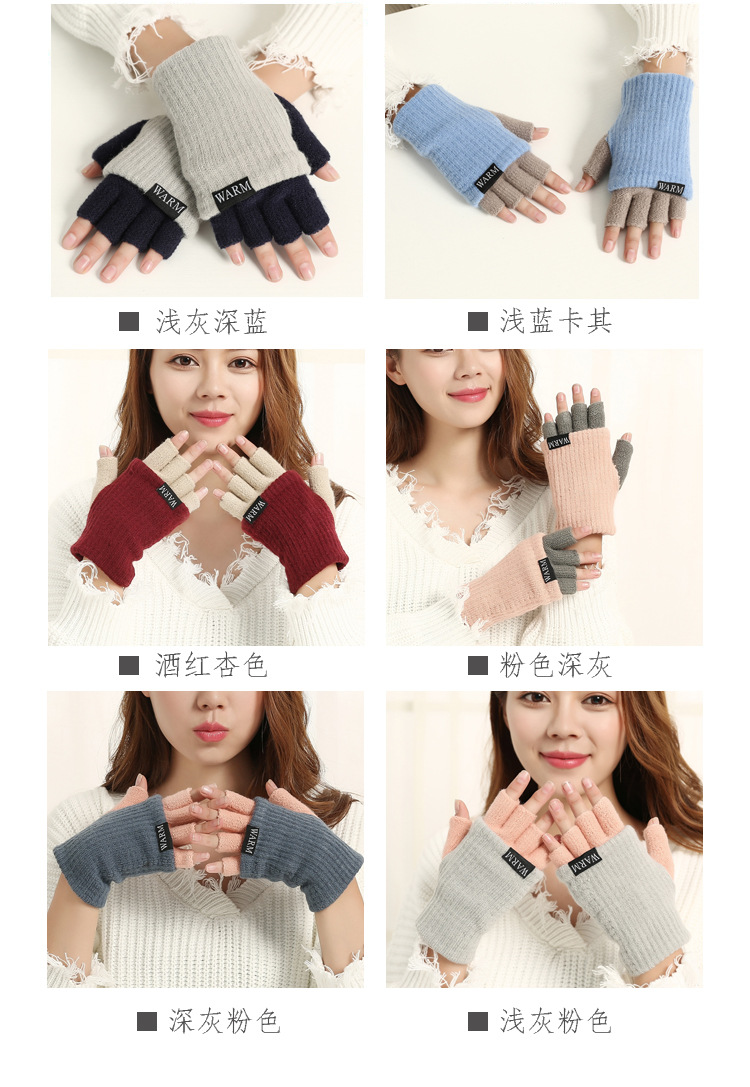 WARM

WARM

■ 浅灰深蓝

WARM

WARM

■ 浅蓝卡其

WARM

WARM

■ 酒红杏色

WARM

WARM

■ 粉色深灰

WARM

WARM

■ 深灰粉色

WARM

WARM

■ 浅灰粉色