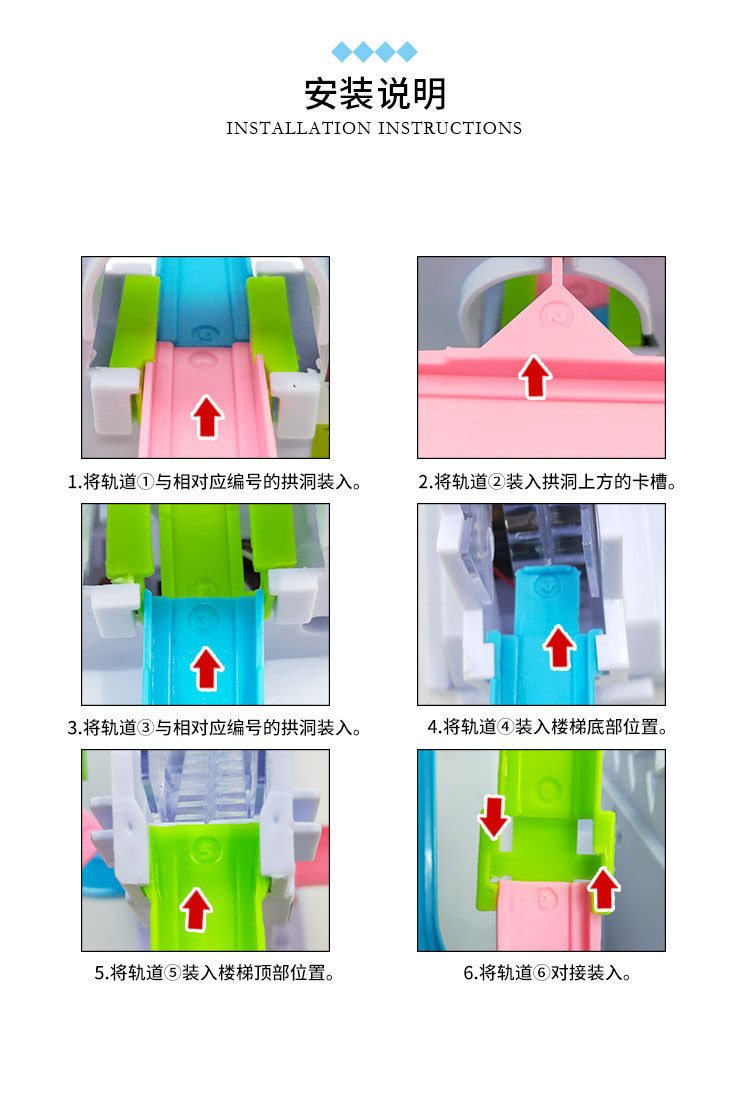 安装说明
INSTALLATION INSTRUCTIONS

1.将轨道①与相对应编号的拱洞装入。

2.将轨道②装入拱洞上方的卡槽。

3.将轨道③与相对应编号的拱洞装入。

4.将轨道④装入楼梯底部位置。

5.将轨道⑤装入楼梯顶部位置。

6.将轨道⑥对接装入。