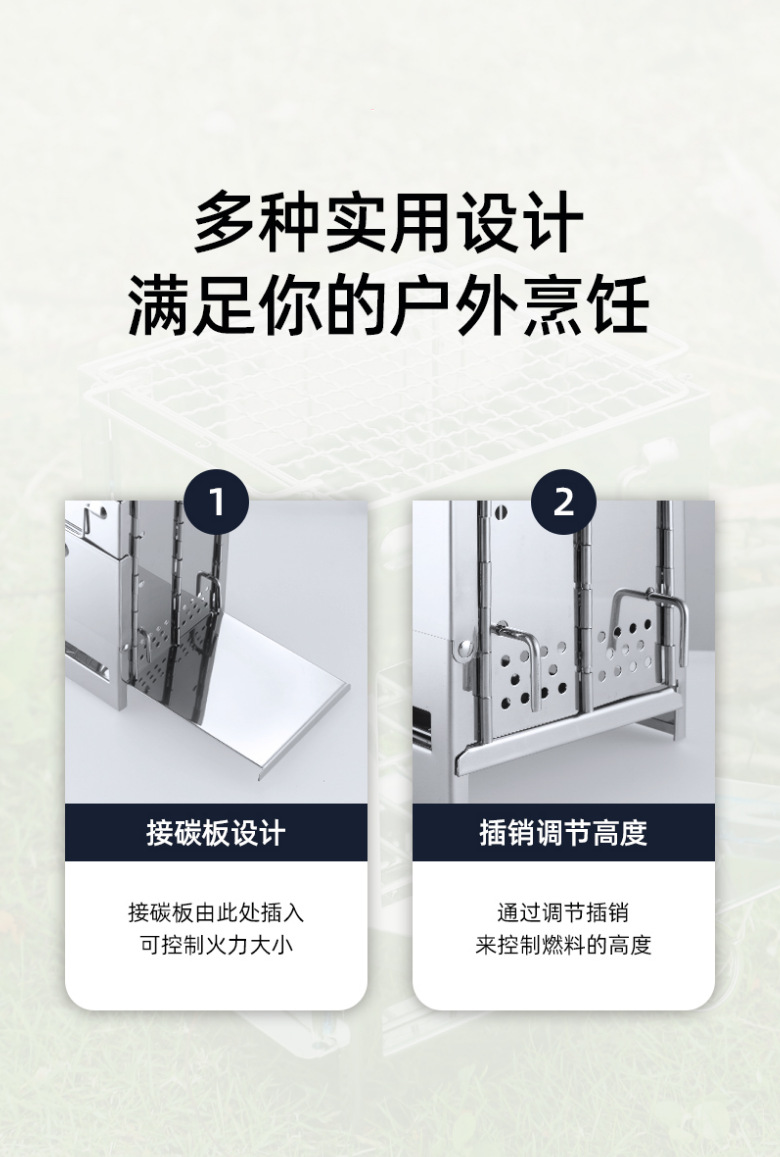 多种实用设计
满足你的户外烹饪

1

接碳板设计

接碳板由此处插入
可控制火力大小

2

插销调节高度

通过调节插销
来控制燃料的高度