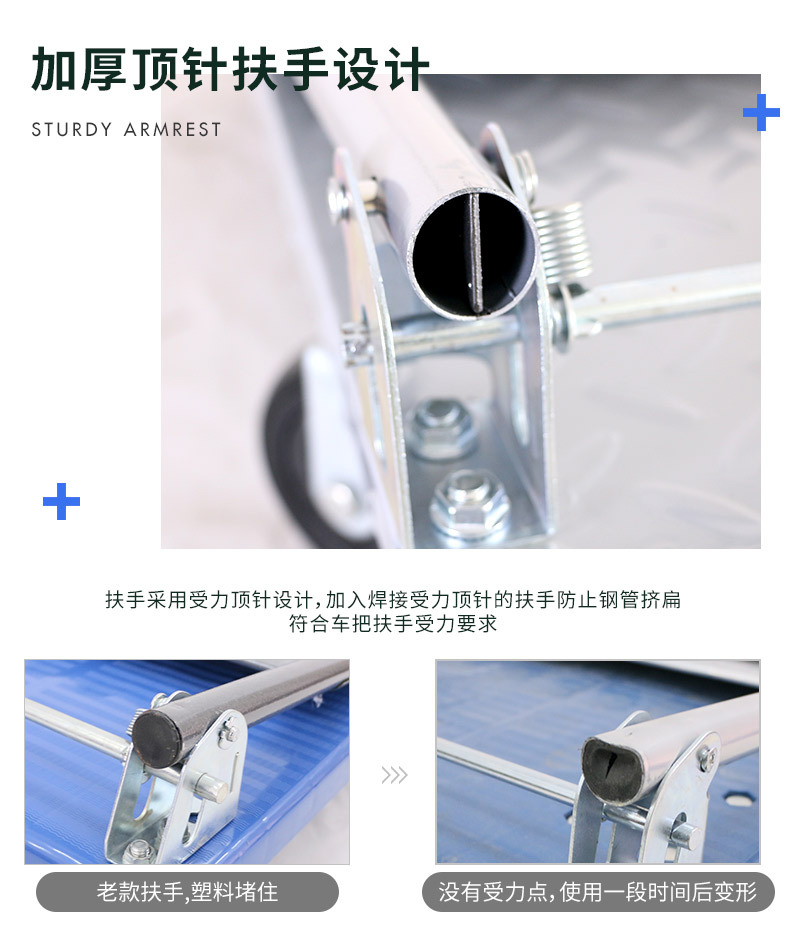 加厚顶针扶手设计

STURDY ARMREST

扶手采用受力顶针设计，加入焊接受力顶针的扶手防止钢管挤扁
符合车把扶手受力要求

老款扶手,塑料堵住

没有受力点，使用一段时间后变形