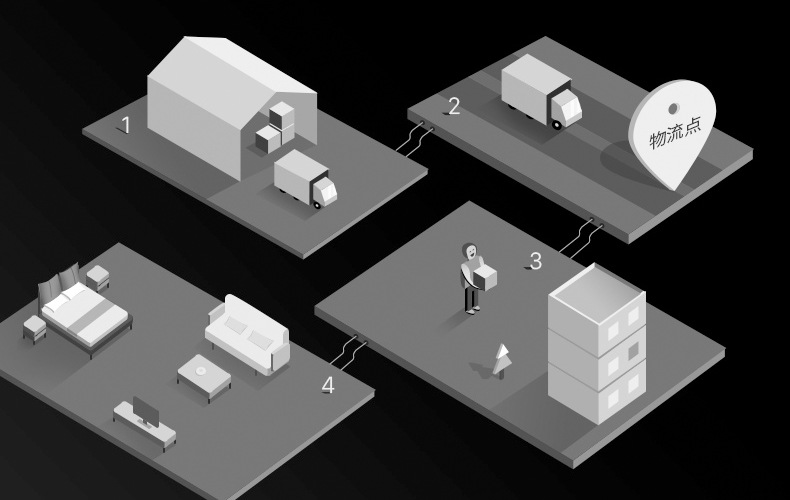 1

2

物流点

3

4