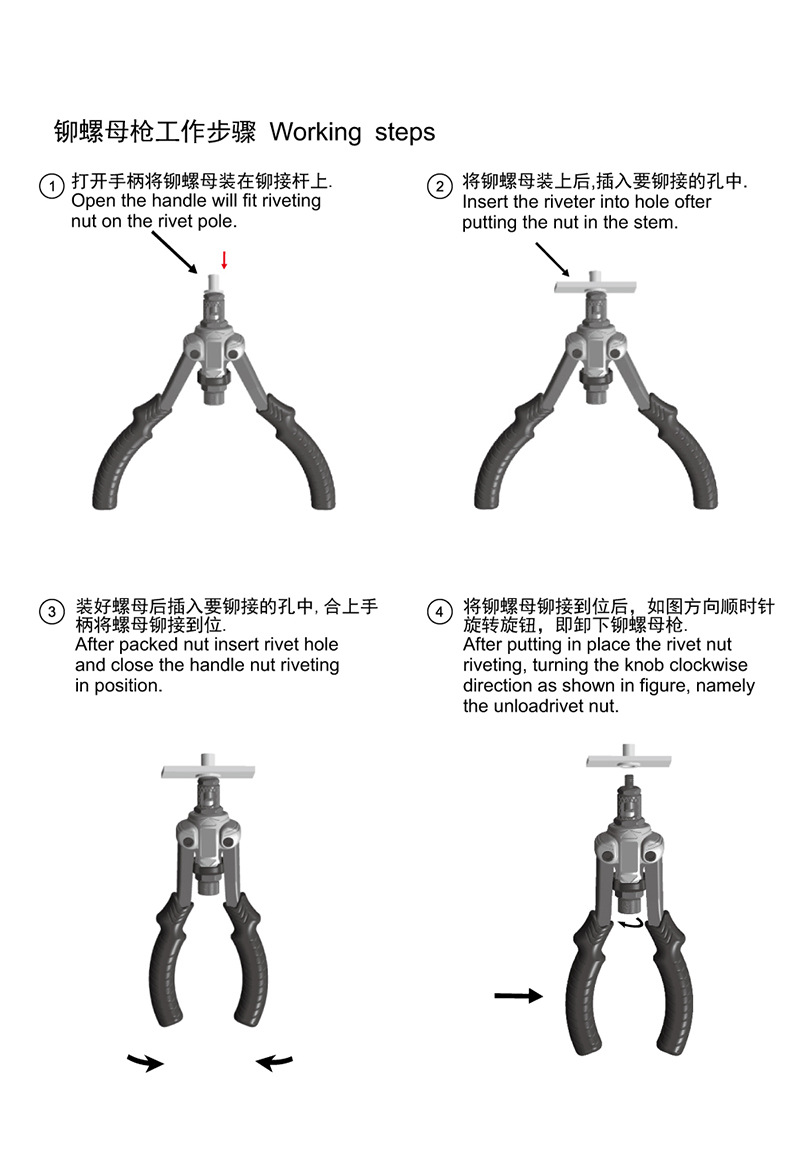 铆螺母枪工作步骤 Working steps

1 打开手柄将铆螺母装在铆接杆上. Open the handle will fit riveting nut on the rivet pole.

2 将铆螺母装上后,插入要铆接的孔中. Insert the riveter into hole ofter putting the nut in the stem.

3 装好螺母后插入要铆接的孔中, 合上手柄将螺母铆接到位. After packed nut insert rivet hole and close the handle nut riveting in position.

4 将铆螺母铆接到位后，如图方向顺时针旋转旋钮，即卸下铆螺母枪. After putting in place the rivet nut riveting, turning the knob clockwise direction as shown in figure, namely the unloadrivet nut.