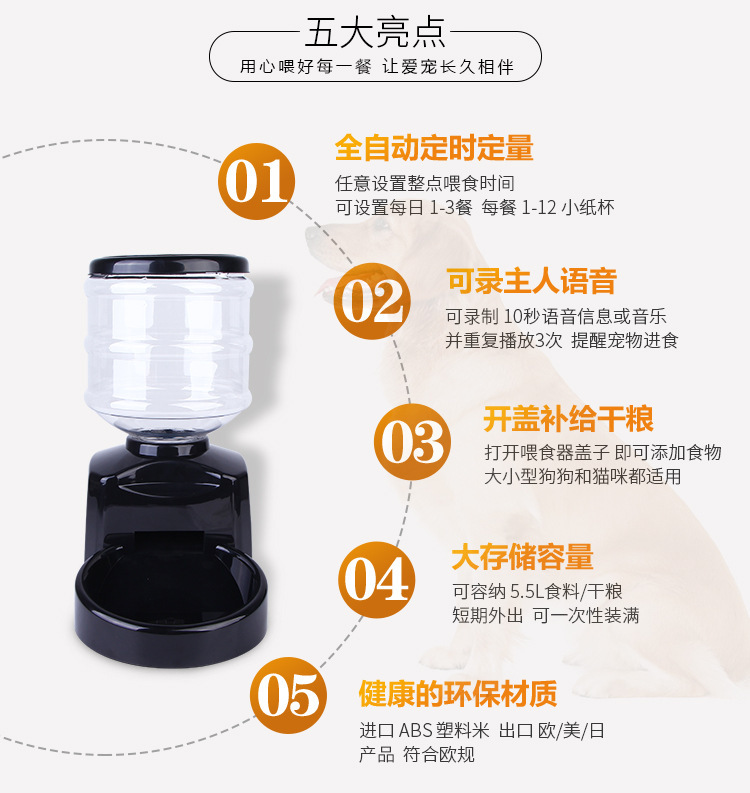 五大亮点
用心喂好每一餐 让爱宠长久相伴

01
全自动定时定量
任意设置整点喂食时间
可设置每日 1-3餐 每餐 1-12 小纸杯

02
可录主人语音
可录制 10秒语音信息或音乐
并重复播放3次 提醒宠物进食

03
开盖补给干粮
打开喂食器盖子 即可添加食物
大小型狗狗和猫咪都适用

04
大存储容量
可容纳 5.5L食料/干粮
短期外出 可一次性装满

05
健康的环保材质
进口 ABS 塑料米 出口 欧/美/日
产品 符合欧规